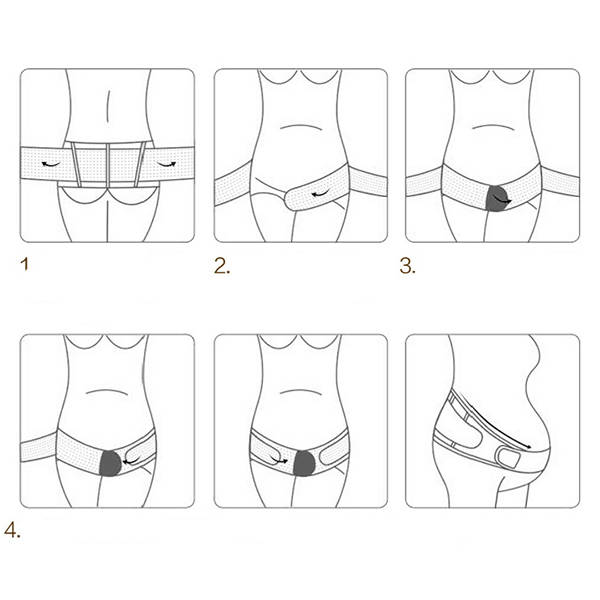 1

2.

3.

4.