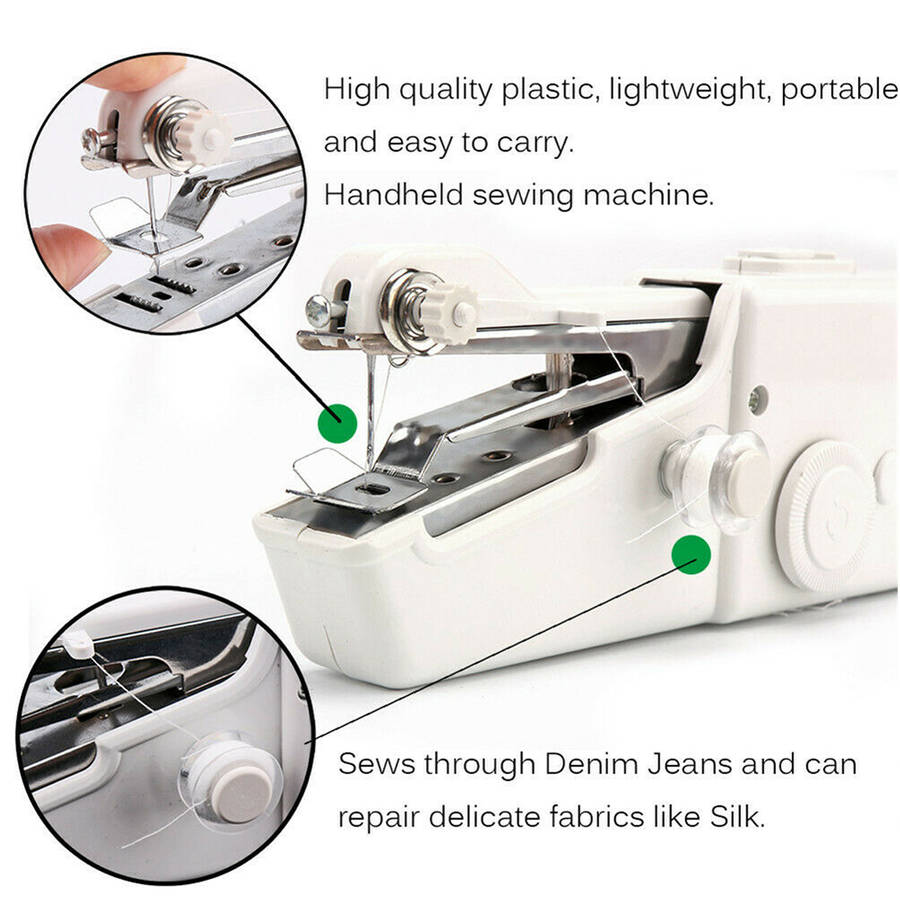 High quality plastic, lightweight, portable and easy to carry.
Handheld sewing machine.

Sews through Denim Jeans and can repair delicate fabrics like Silk.