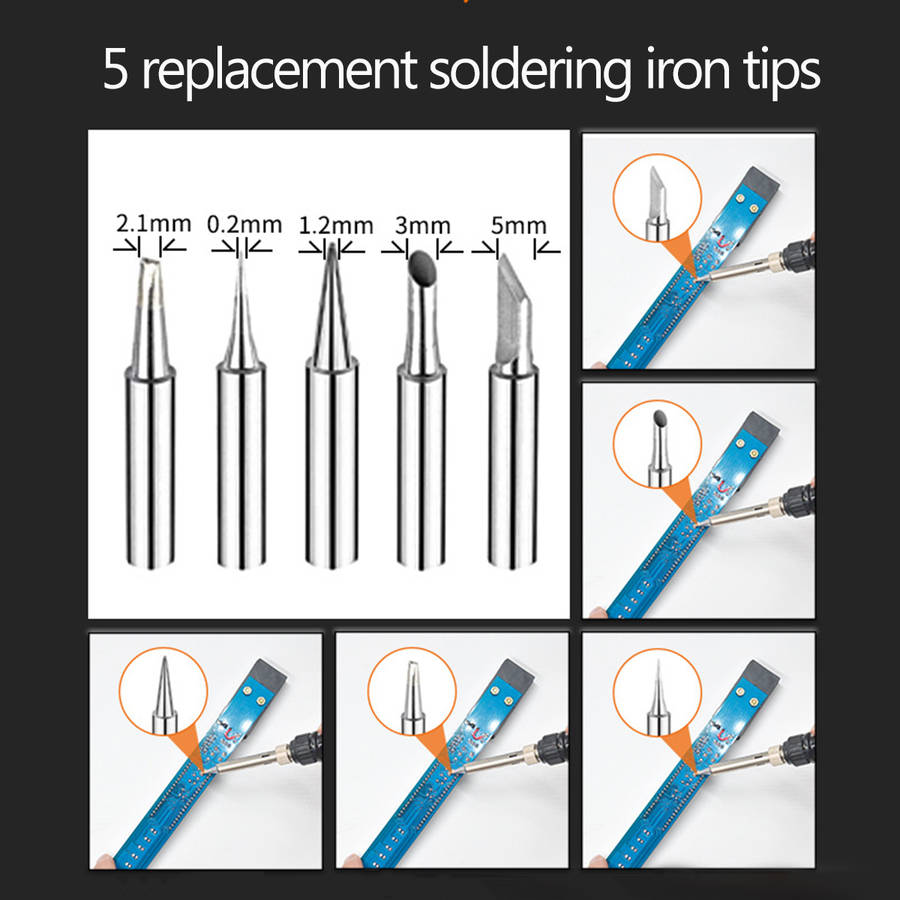 5 replacement soldering iron tips

2.1mm 0.2mm 1.2mm 3mm 5mm