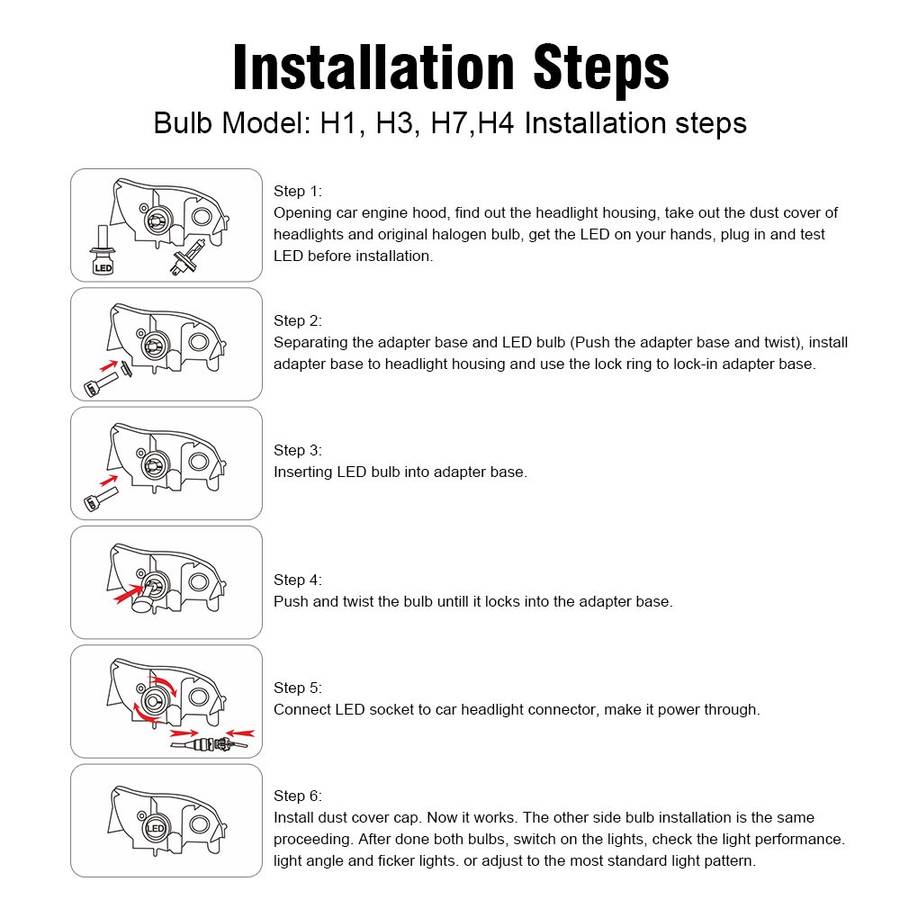 Installation Steps

Bulb Model: H1, H3, H7,H4 Installation steps

LED

Step 1:
Opening car engine hood, find out the headlight housing, take out the dust cover of headlights and original halogen bulb, get the LED on your hands, plug in and test LED before installation.

LED

Step 2:
Separating the adapter base and LED bulb (Push the adapter base and twist), install adapter base to headlight housing and use the lock ring to lock-in adapter base.

LED

Step 3:
Inserting LED bulb into adapter base.

Step 4:
Push and twist the bulb untill it locks into the adapter base.

Step 5:
Connect LED socket to car headlight connector, make it power through.

LED

Step 6:
Install dust cover cap. Now it works. The other side bulb installation is the same proceeding. After done both bulbs, switch on the lights, check the light performance. light angle and ficker lights. or adjust to the most standard light pattern.