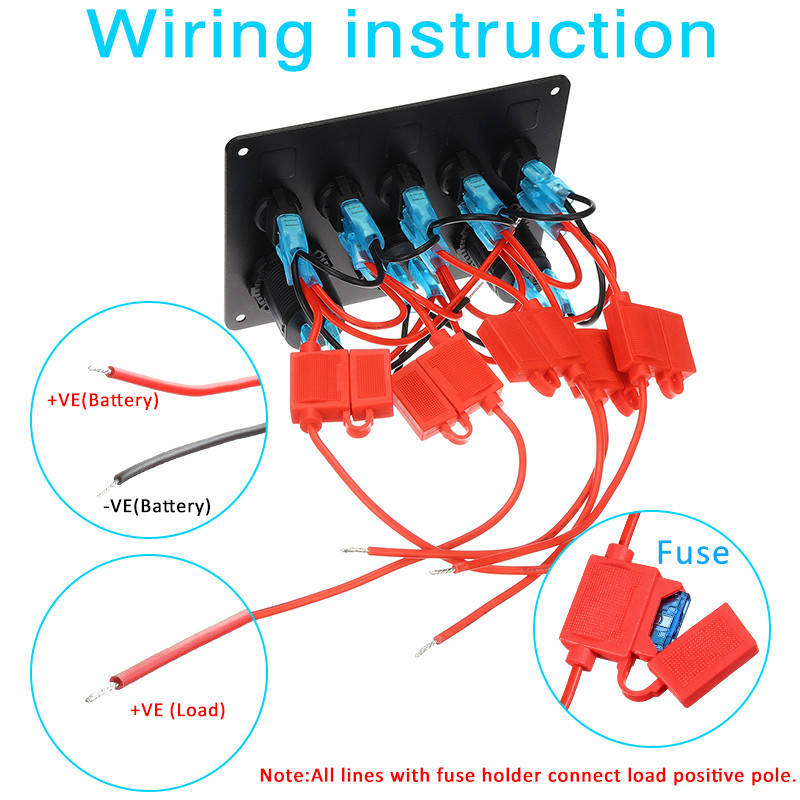 Wiring instruction

+VE(Battery)

-VE(Battery)

Fuse

+VE (Load)

Note:All lines with fuse holder connect load positive pole.