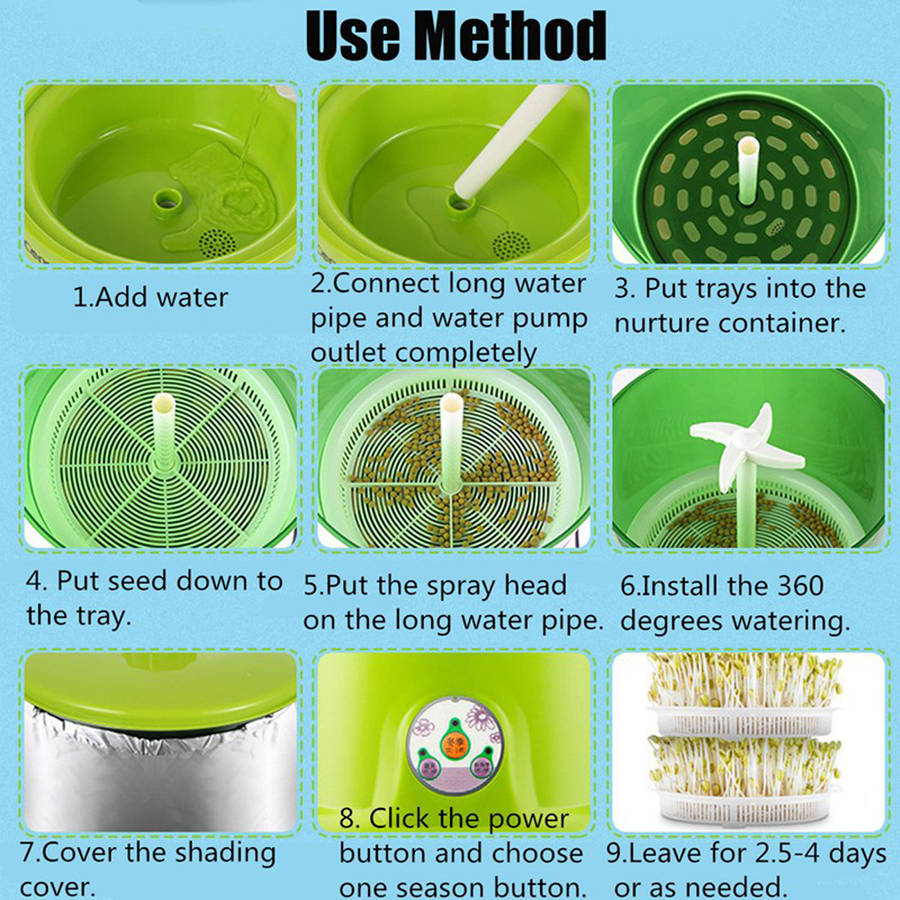 Use Method

1.Add water

2.Connect long water pipe and water pump outlet completely

3. Put trays into the nurture container.

4. Put seed down to the tray.

5.Put the spray head on the long water pipe.

6.Install the 360 degrees watering.

7.Cover the shading cover.

8. Click the power button and choose one season button.

9.Leave for 2.5-4 days or as needed.