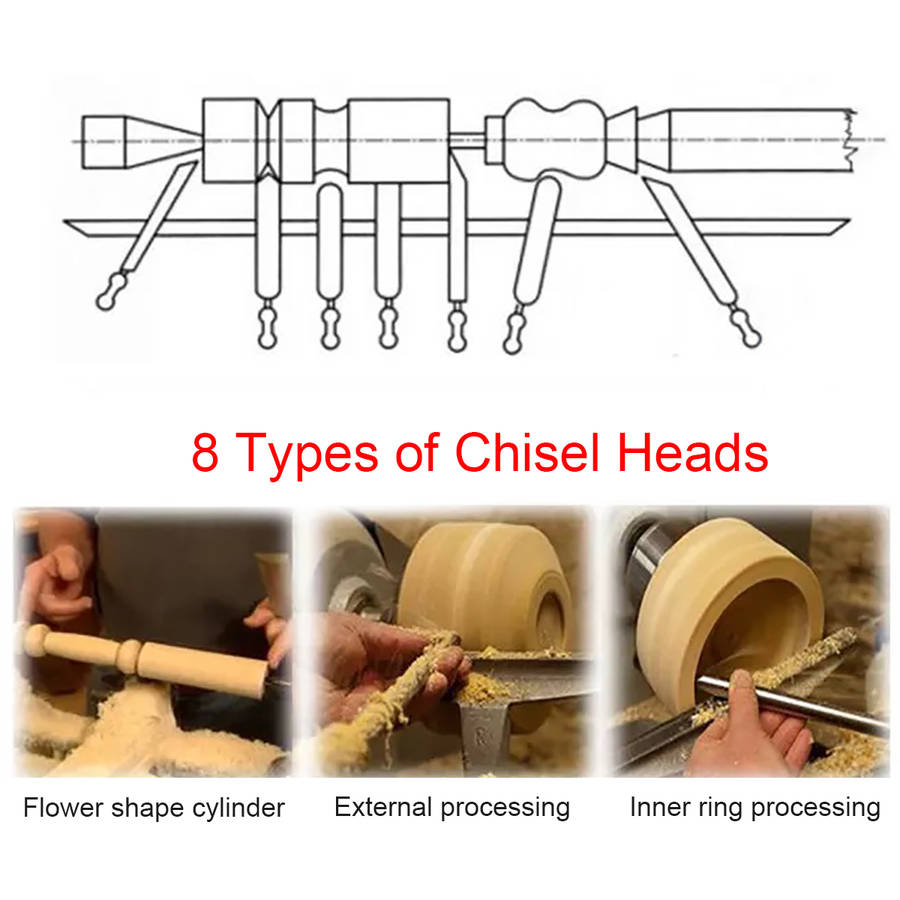 8 Types of Chisel Heads

Flower shape cylinder

External processing

Inner ring processing