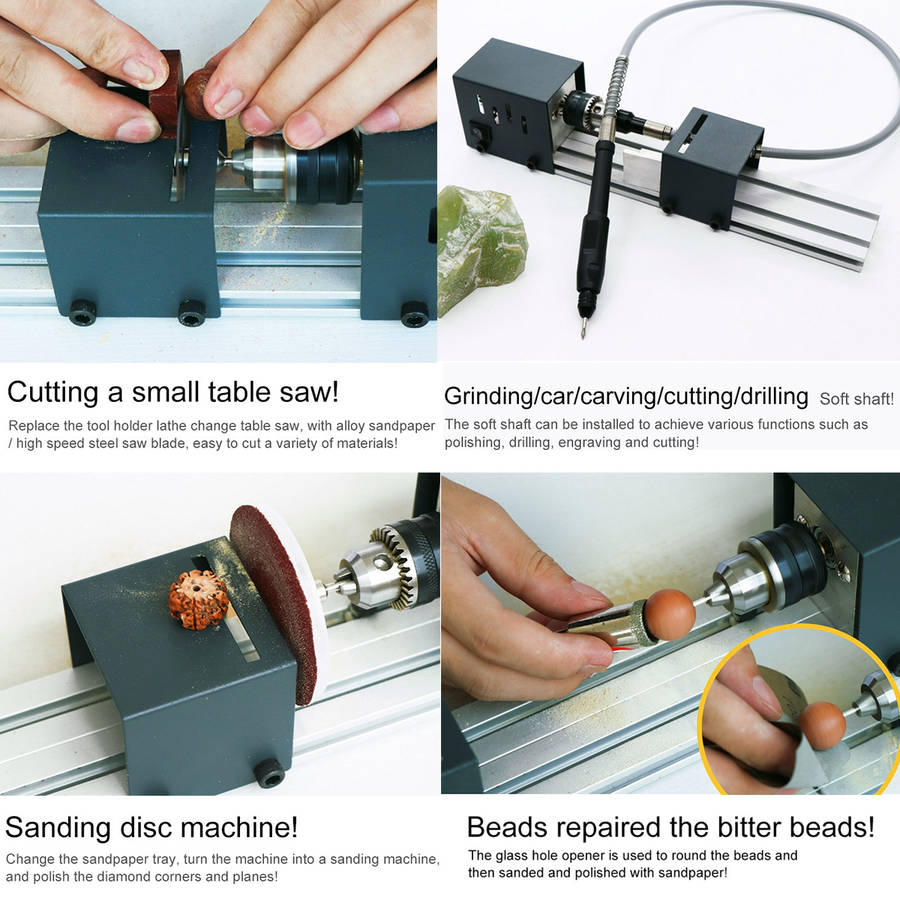 Cutting a small table saw!

Replace the tool holder lathe change table saw, with alloy sandpaper / high speed steel saw blade, easy to cut a variety of materials!

Grinding/car/carving/cutting/drilling Soft shaft!

The soft shaft can be installed to achieve various functions such as polishing, drilling, engraving and cutting!

Sanding disc machine!

Change the sandpaper tray, turn the machine into a sanding machine, and polish the diamond corners and planes!

Beads repaired the bitter beads!

The glass hole opener is used to round the beads and then sanded and polished with sandpaper!