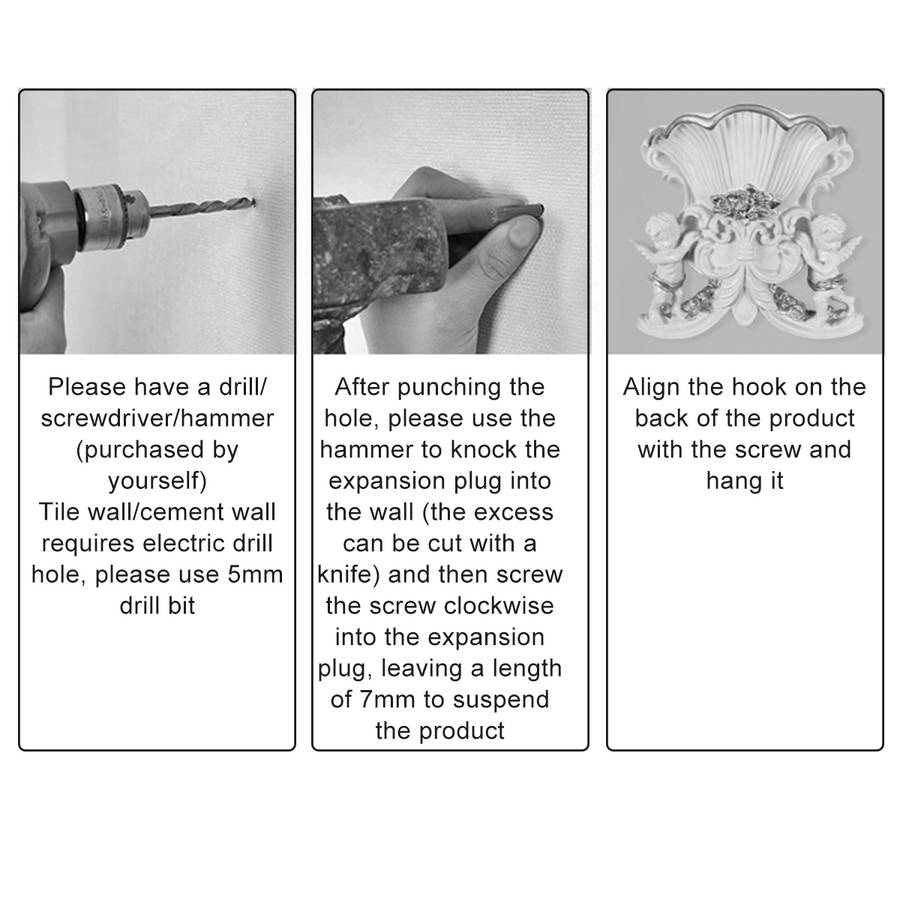 Please have a drill/ screwdriver/hammer (purchased by yourself)
Tile wall/cement wall requires electric drill hole, please use 5mm drill bit

After punching the hole, please use the hammer to knock the expansion plug into the wall (the excess can be cut with a knife) and then screw the screw clockwise into the expansion plug, leaving a length of 7mm to suspend the product

Align the hook on the back of the product with the screw and hang it