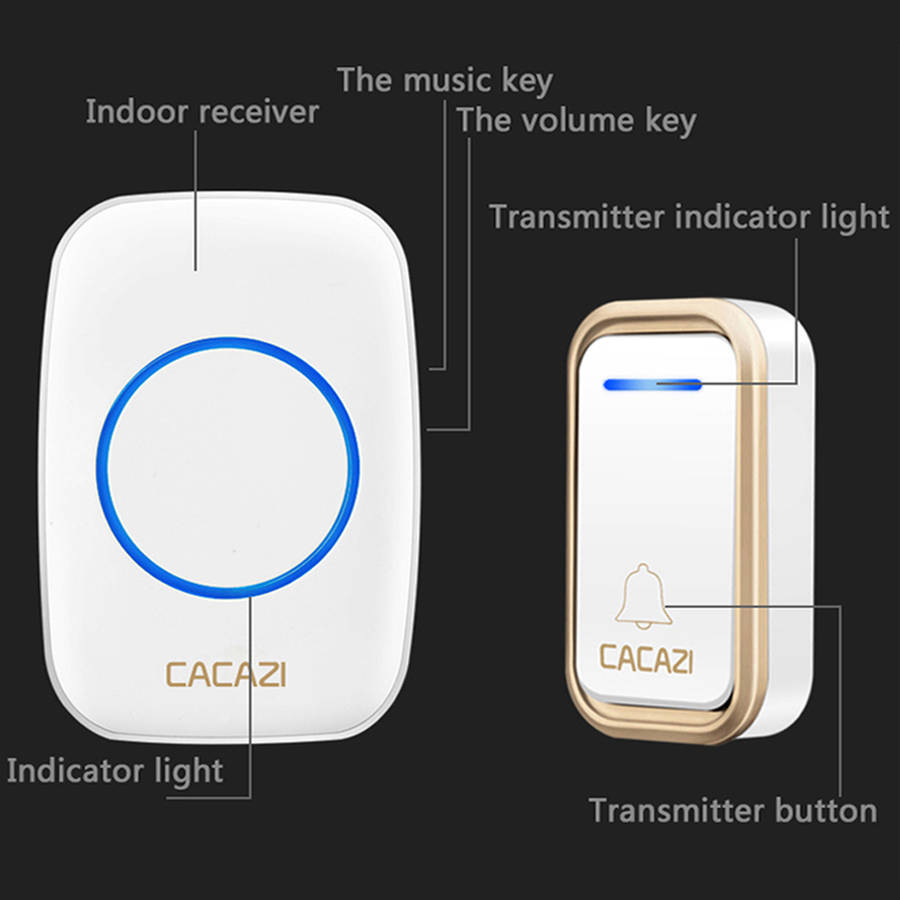 The music key
Indoor receiver
The volume key
Transmitter indicator light
CACAZI
CACAZI
Indicator light
Transmitter button