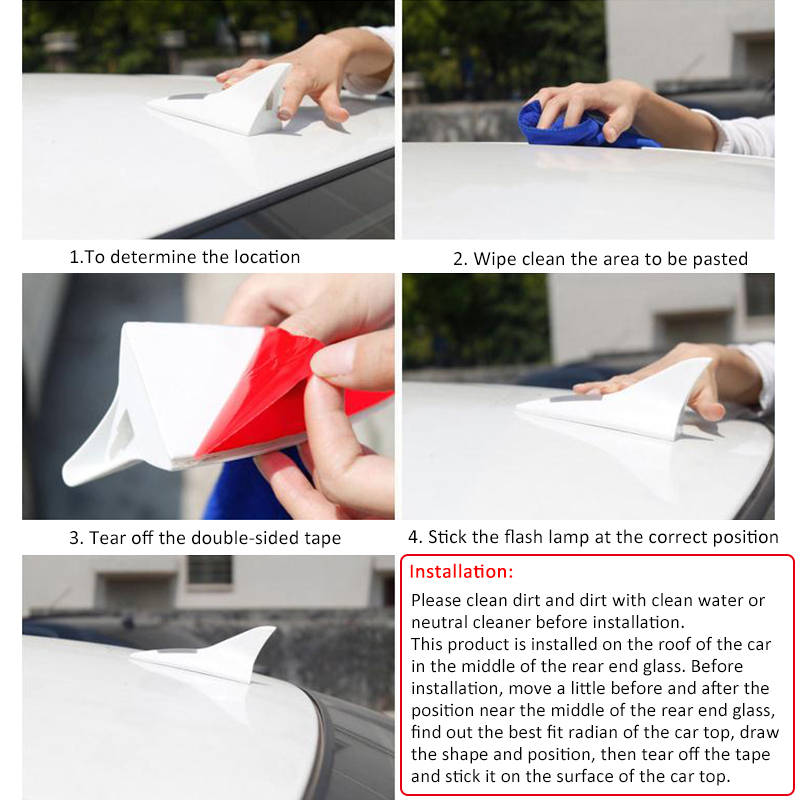 1.To determine the location

2. Wipe clean the area to be pasted

3. Tear off the double-sided tape

4. Stick the flash lamp at the correct position

Installation:

Please clean dirt and dirt with clean water or neutral cleaner before installation.
This product is installed on the roof of the car in the middle of the rear end glass. Before installation, move a little before and after the position near the middle of the rear end glass, find out the best fit radian of the car top, draw the shape and position, then tear off the tape and stick it on the surface of the car top.