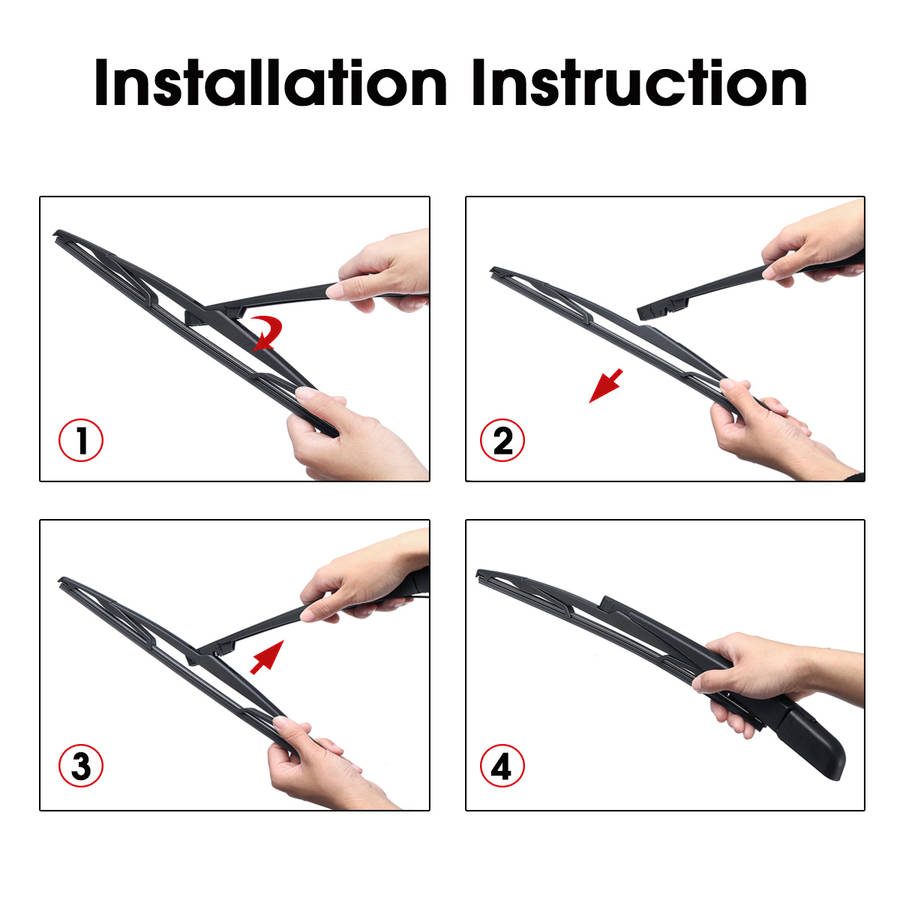 Installation Instruction

1

2

3

4