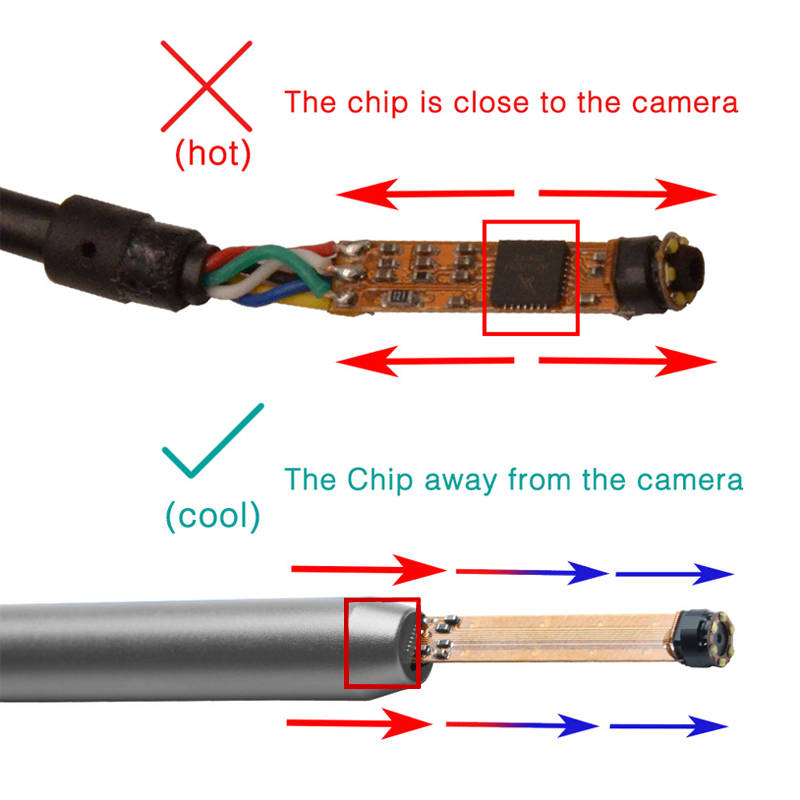 The chip is close to the camera

(hot)

The Chip away from the camera

(cool)