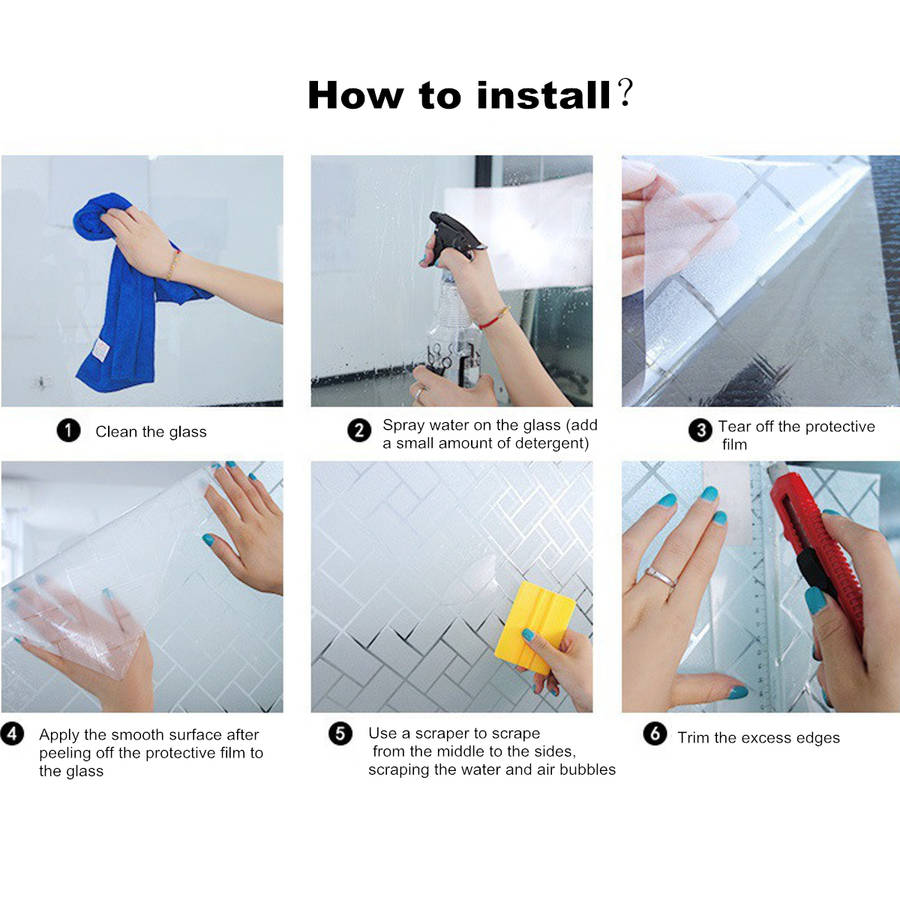 How to install?

1 Clean the glass

2 Spray water on the glass (add a small amount of detergent)

3 Tear off the protective film

4 Apply the smooth surface after peeling off the protective film to the glass

5 Use a scraper to scrape from the middle to the sides, scraping the water and air bubbles

6 Trim the excess edges