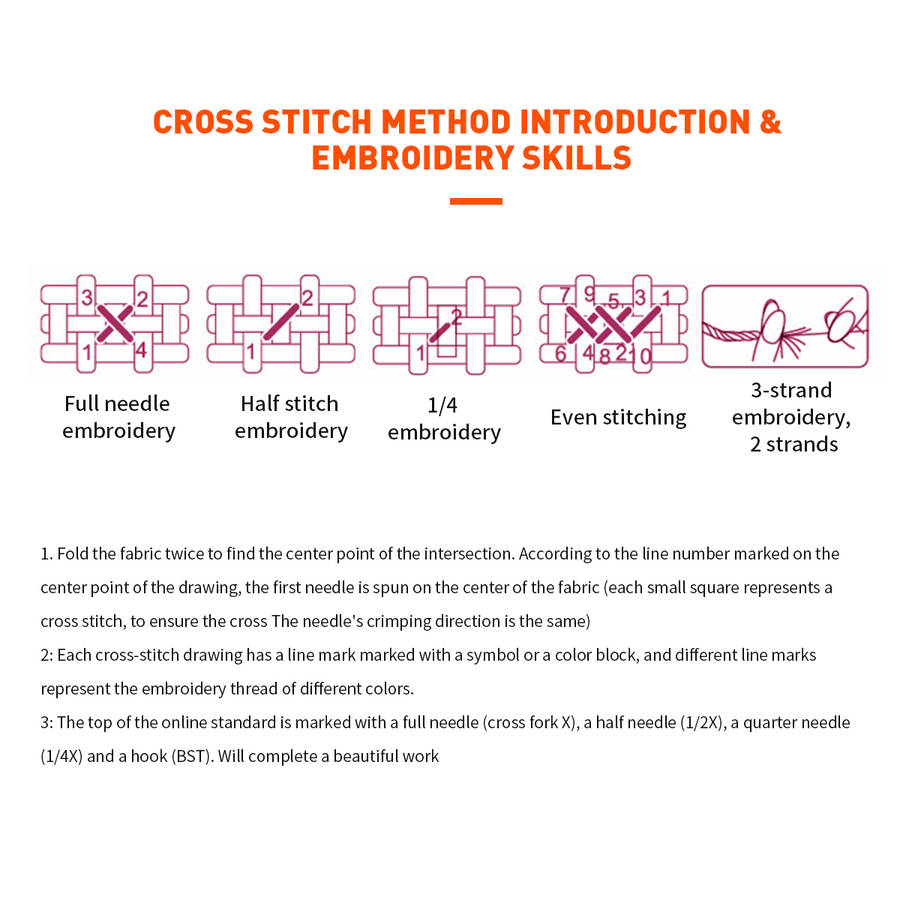 CROSS STITCH METHOD INTRODUCTION & EMBROIDERY SKILLS

3 2 1 4
Full needle embroidery

2 1
Half stitch embroidery

2 1
1/4 embroidery

7 9 5 3 1 6 4 8 2 10
Even stitching

3-strand embroidery, 2 strands

1. Fold the fabric twice to find the center point of the intersection. According to the line number marked on the center point of the drawing, the first needle is spun on the center of the fabric (each small square represents a cross stitch, to ensure the cross The needle's crimping direction is the same)
2: Each cross-stitch drawing has a line mark marked with a symbol or a color block, and different line marks represent the embroidery thread of different colors.
3: The top of the online standard is marked with a full needle (cross fork X), a half needle (1/2X), a quarter needle (1/4X) and a hook (BST). Will complete a beautiful work