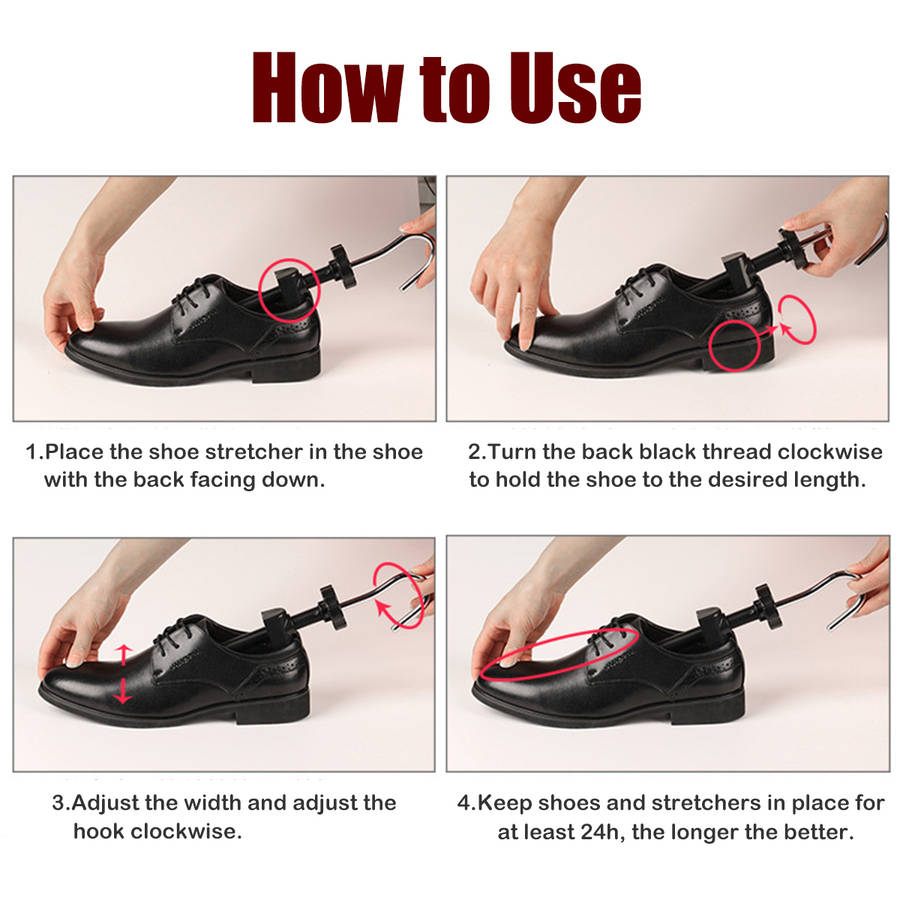 How to Use

1.Place the shoe stretcher in the shoe with the back facing down.

2.Turn the back black thread clockwise to hold the shoe to the desired length.

3.Adjust the width and adjust the hook clockwise.

4.Keep shoes and stretchers in place for at least 24h, the longer the better.