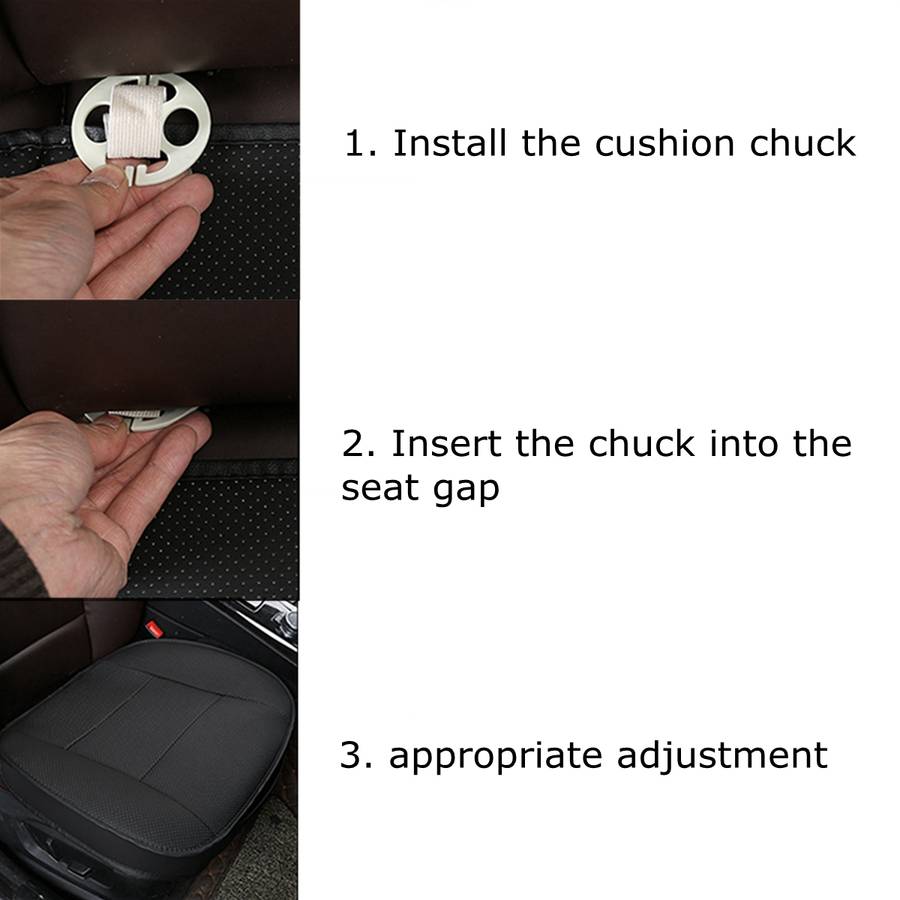 1. Install the cushion chuck

2. Insert the chuck into the seat gap

3. appropriate adjustment