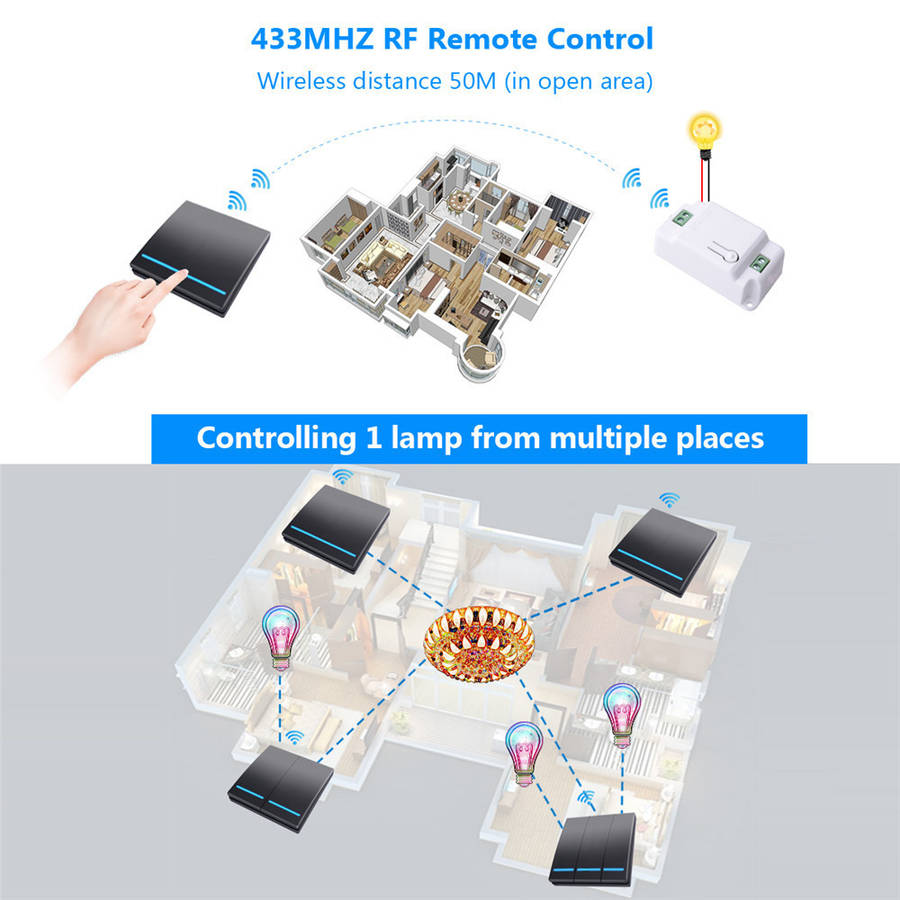 433MHZ RF Remote Control
Wireless distance 50M (in open area)

Controlling 1 lamp from multiple places