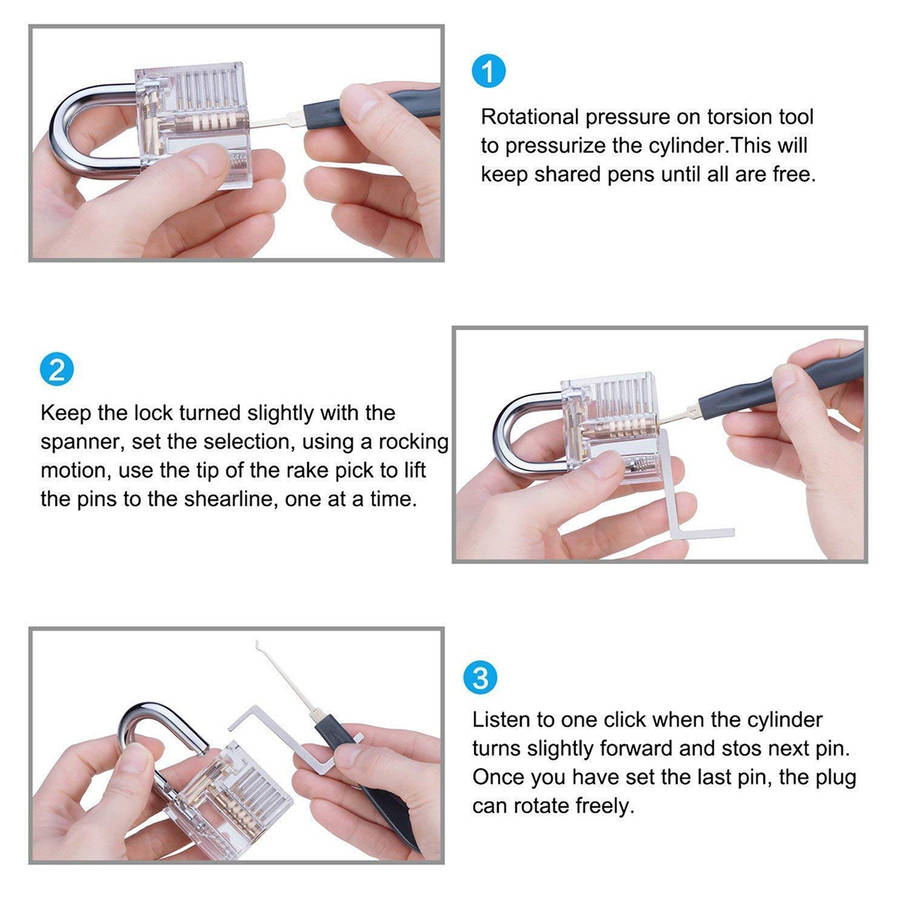 1

Rotational pressure on torsion tool to pressurize the cylinder.This will keep shared pens until all are free.

2

Keep the lock turned slightly with the spanner, set the selection, using a rocking motion, use the tip of the rake pick to lift the pins to the shearline, one at a time.

3

Listen to one click when the cylinder turns slightly forward and stos next pin. Once you have set the last pin, the plug can rotate freely.