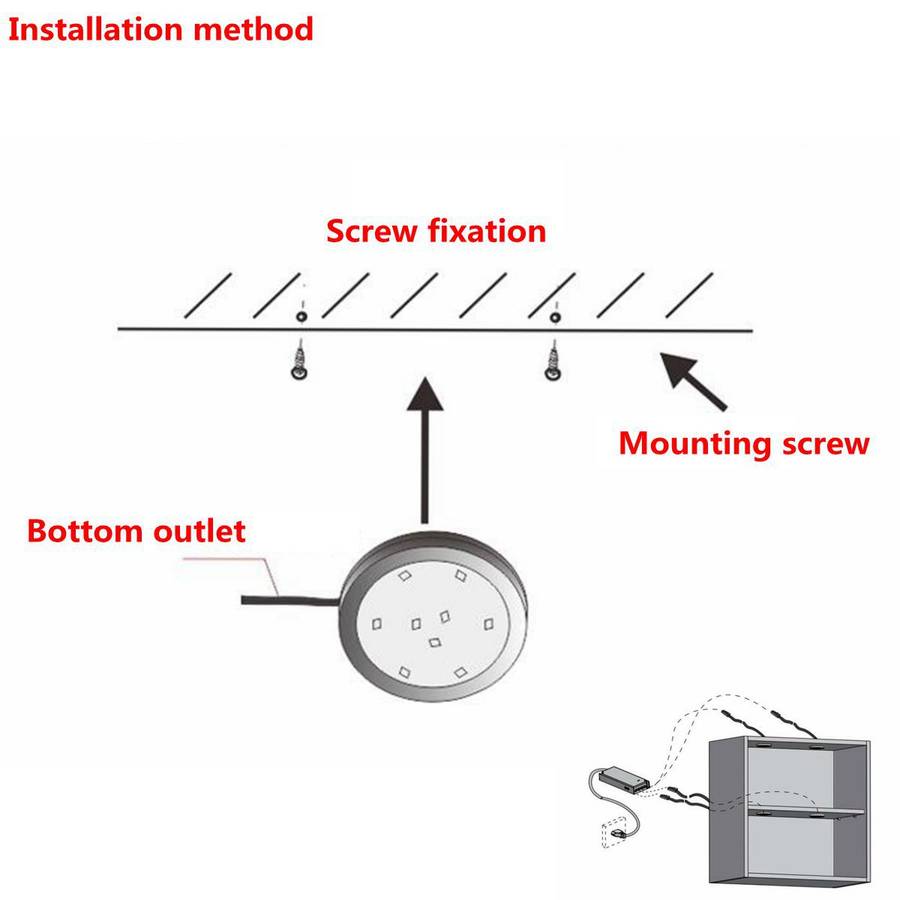 Installation method

Screw fixation

Mounting screw

Bottom outlet