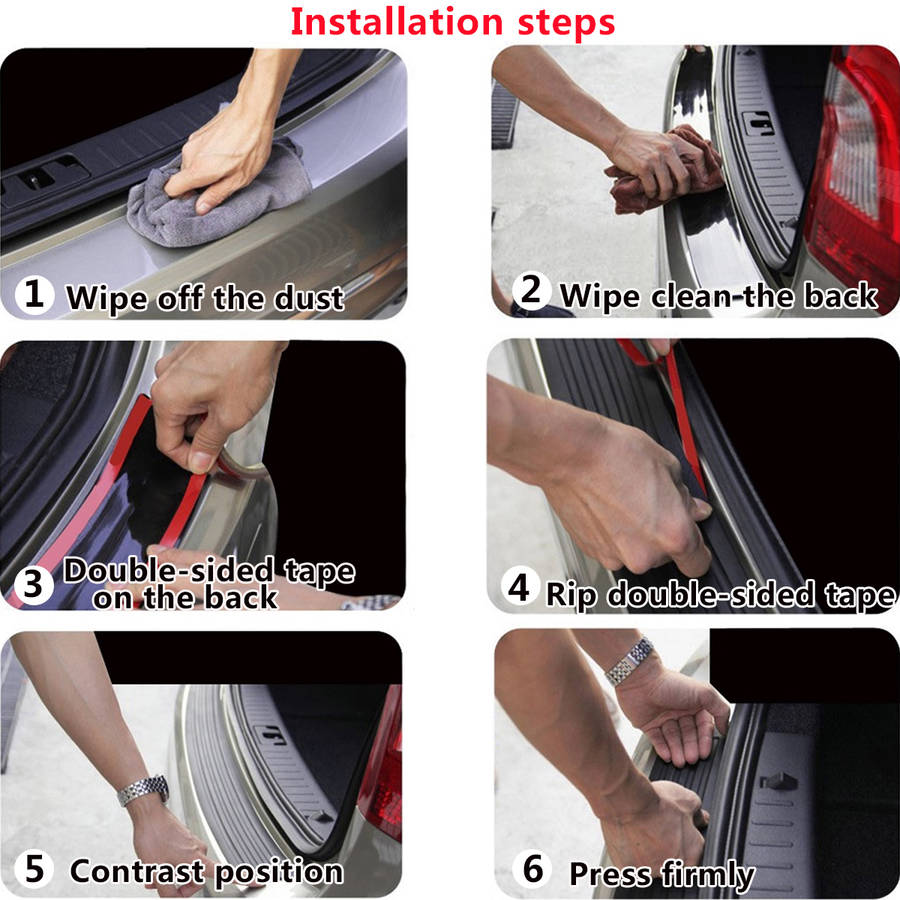 Installation steps

1 Wipe off the dust

2 Wipe clean the back

3 Double-sided tape on the back

4 Rip double-sided tape

5 Contrast position

6 Press firmly