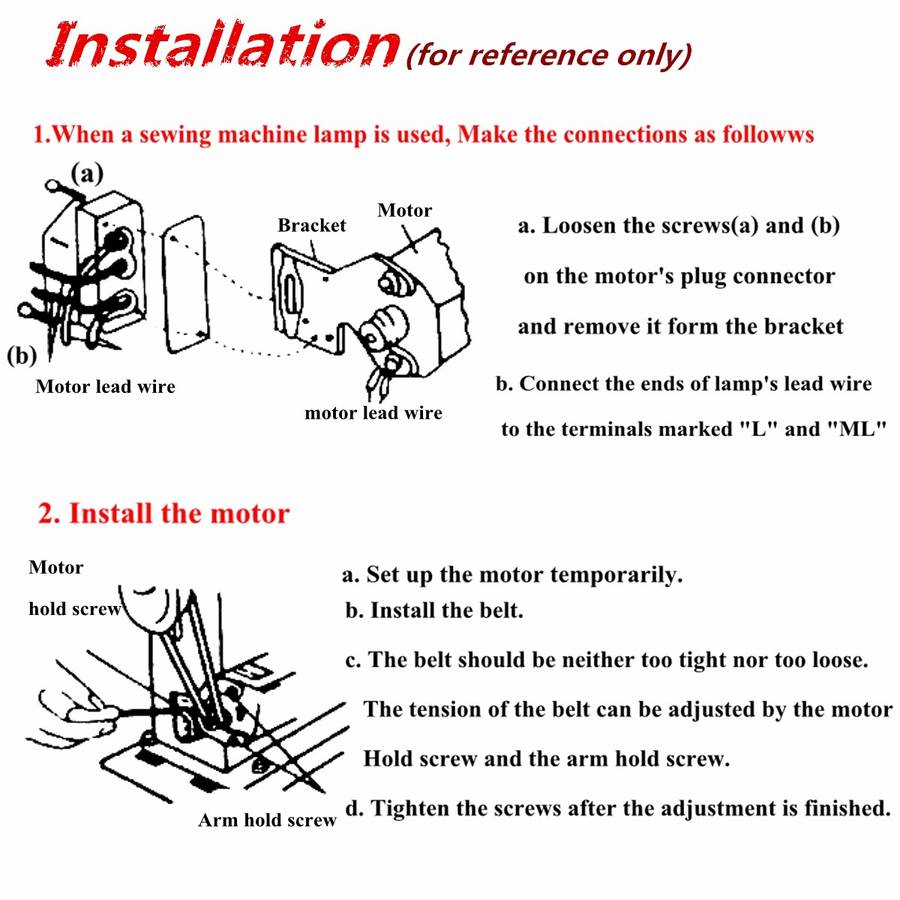 Installation (for reference only)

1.When a sewing machine lamp is used, Make the connections as followws

(a)

(b)

Motor lead wire

Bracket

Motor

motor lead wire

a. Loosen the screws(a) and (b) on the motor's plug connector and remove it form the bracket

b. Connect the ends of lamp's lead wire to the terminals marked "L" and "ML"

2. Install the motor

Motor hold screw

Arm hold screw

a. Set up the motor temporarily.

b. Install the belt.

c. The belt should be neither too tight nor too loose. The tension of the belt can be adjusted by the motor Hold screw and the arm hold screw.

d. Tighten the screws after the adjustment is finished.