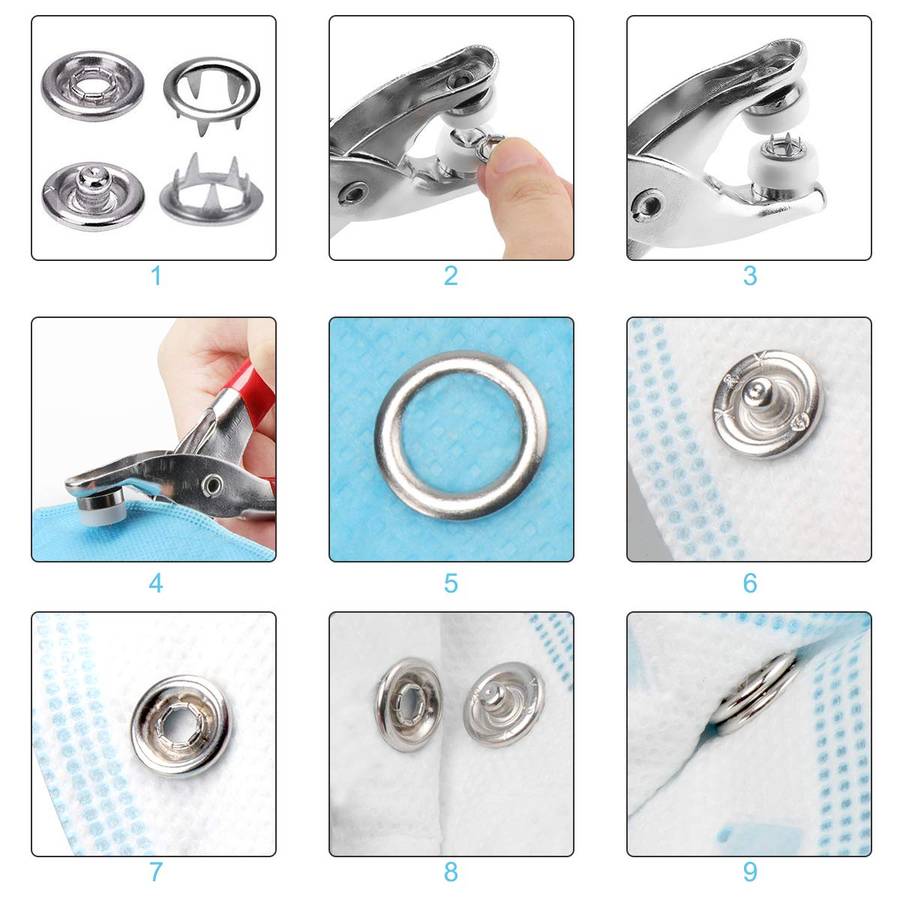 1

2

3

4

5

6

7

8

9