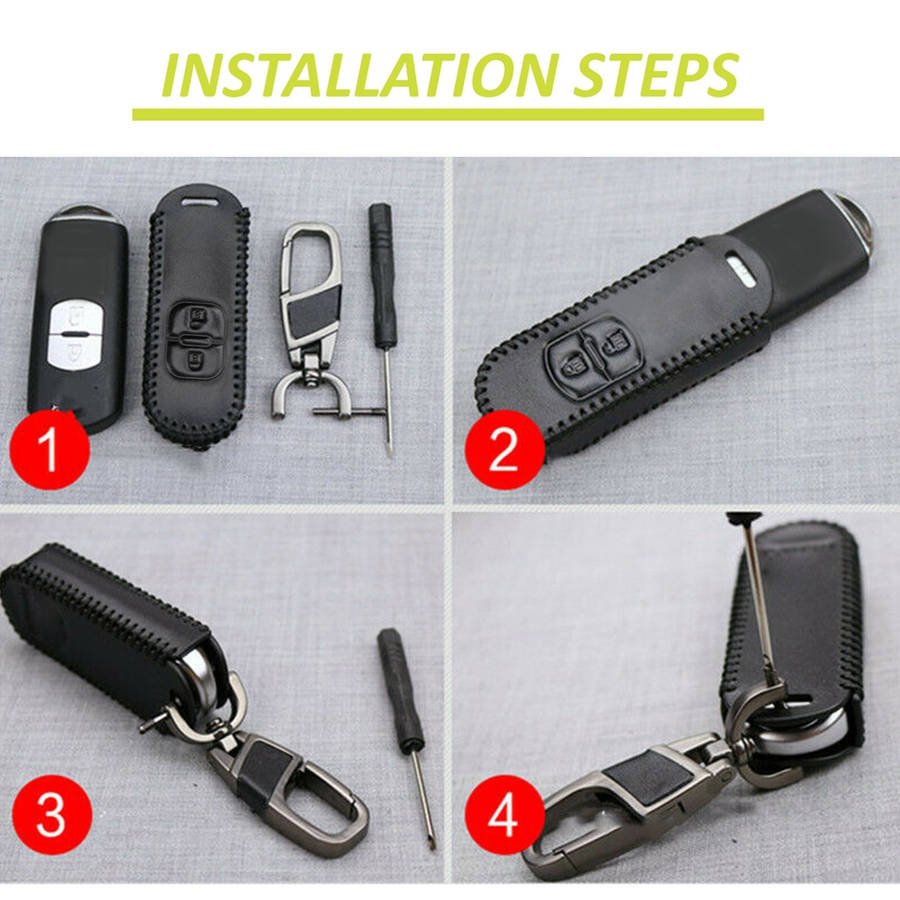 INSTALLATION STEPS

1

2

3

4