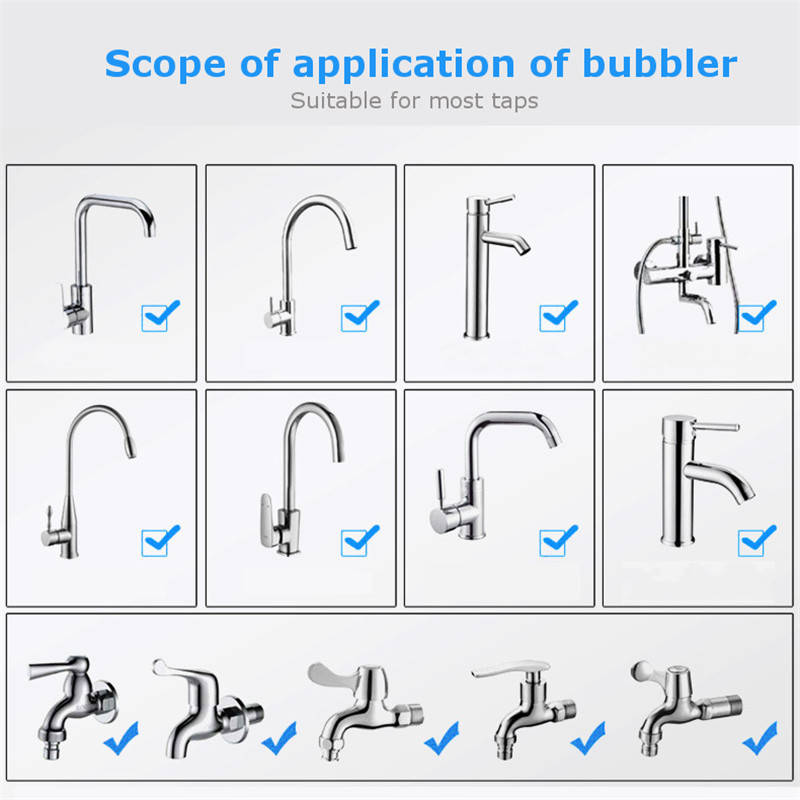 Scope of application of bubbler
Suitable for most taps