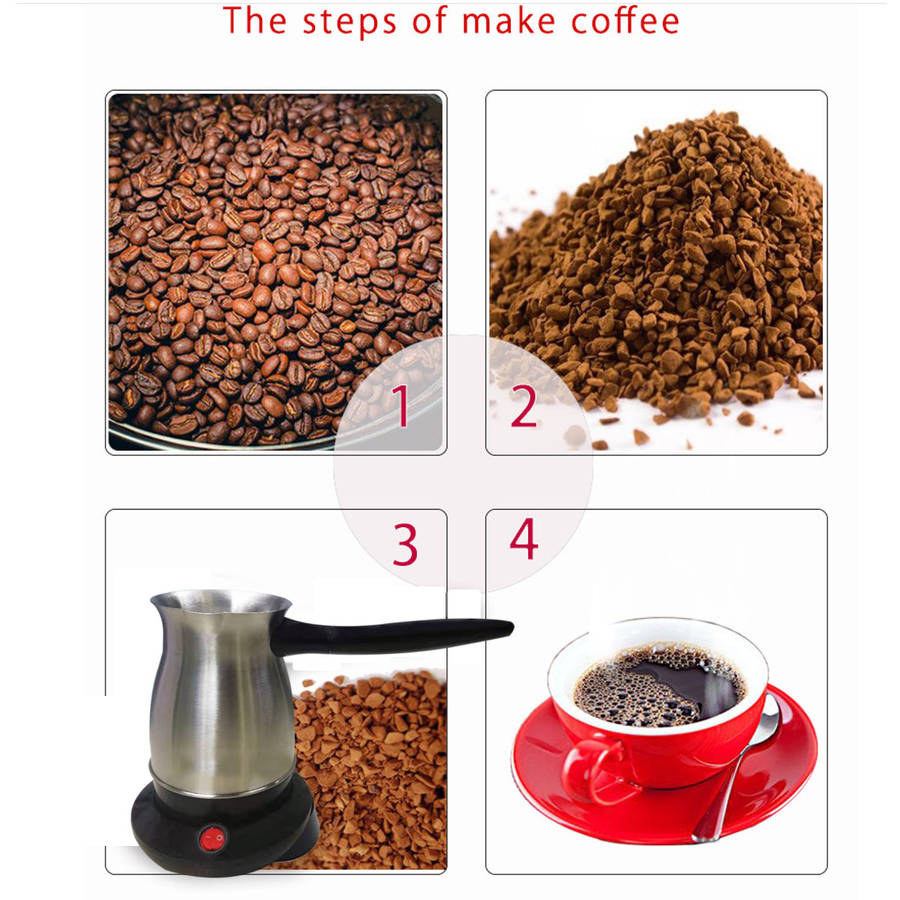 The steps of make coffee

1

2

3

4