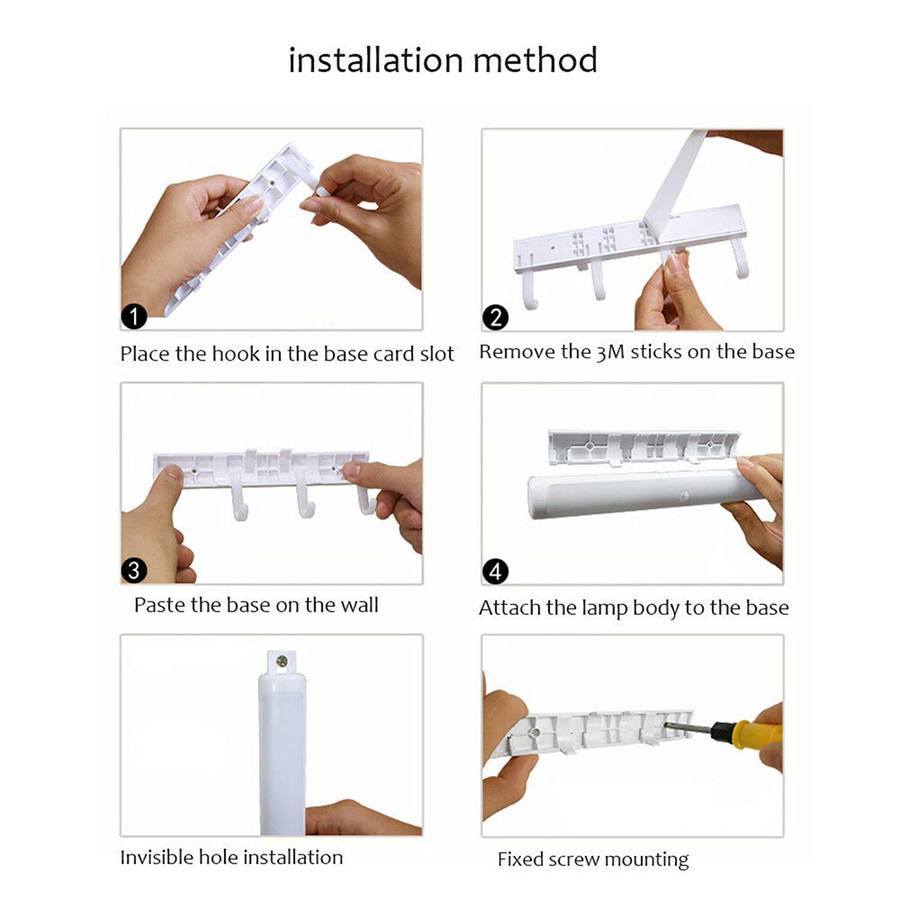 installation method

1
Place the hook in the base card slot

2
Remove the 3M sticks on the base

3
Paste the base on the wall

4
Attach the lamp body to the base

Invisible hole installation

Fixed screw mounting