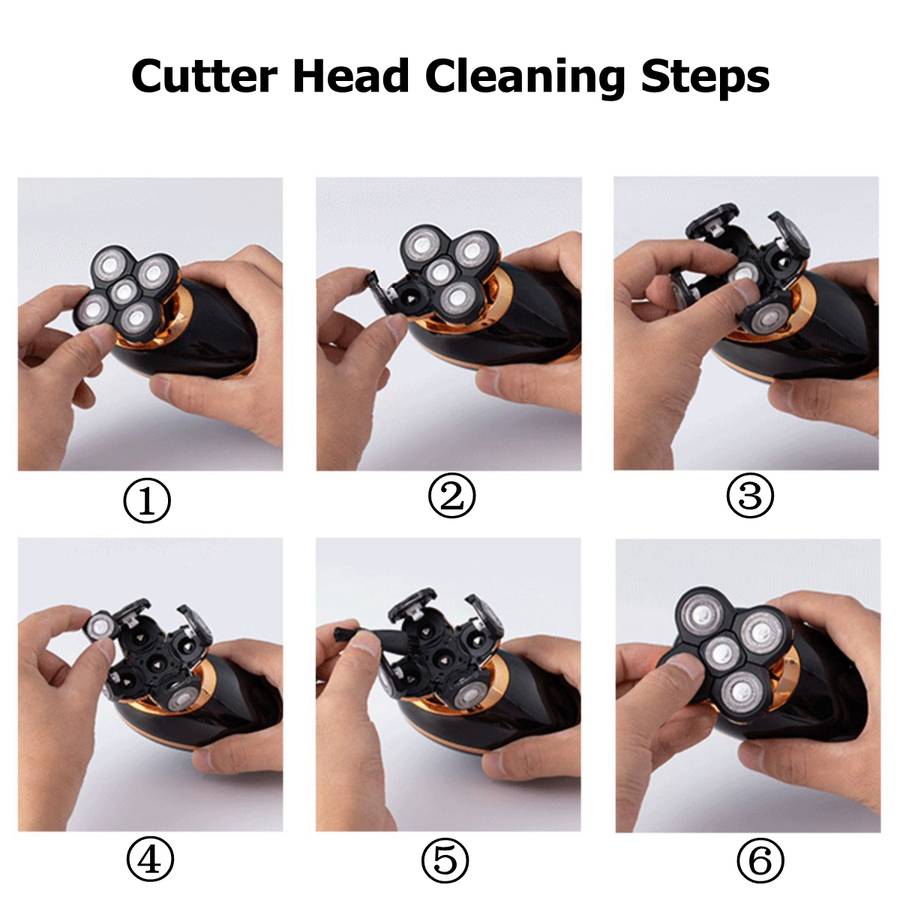 Cutter Head Cleaning Steps

①

②

③

④

⑤

⑥