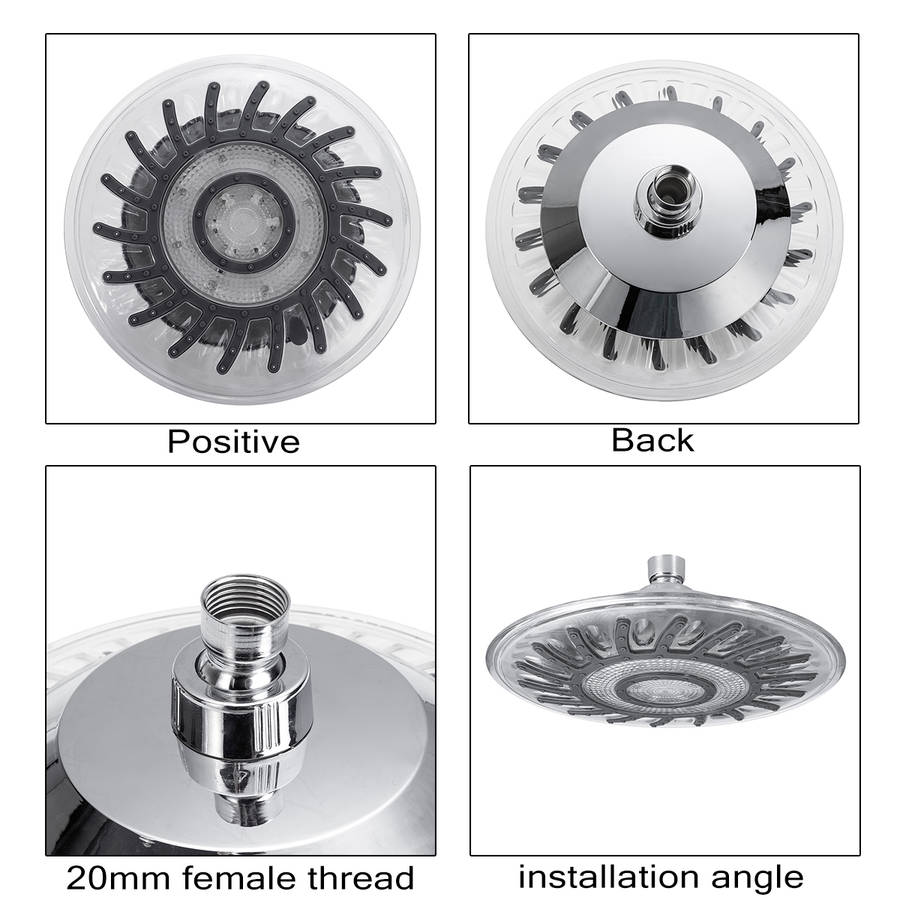 Positive

Back

20mm female thread

installation angle