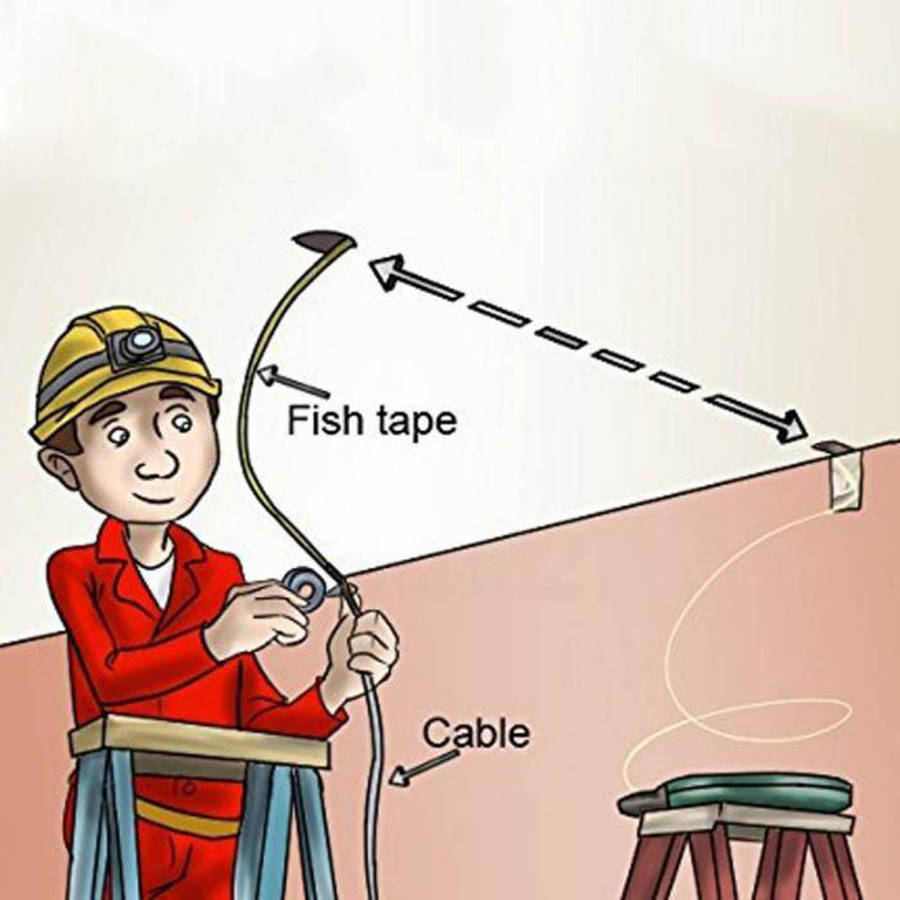 Fish tape

Cable