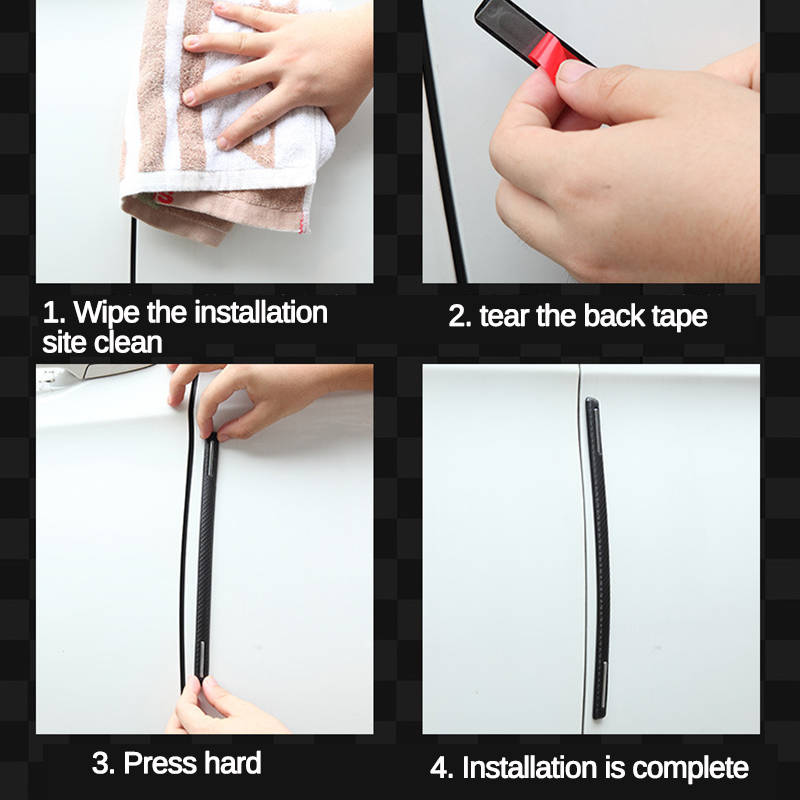 1. Wipe the installation site clean

2. tear the back tape

3. Press hard

4. Installation is complete