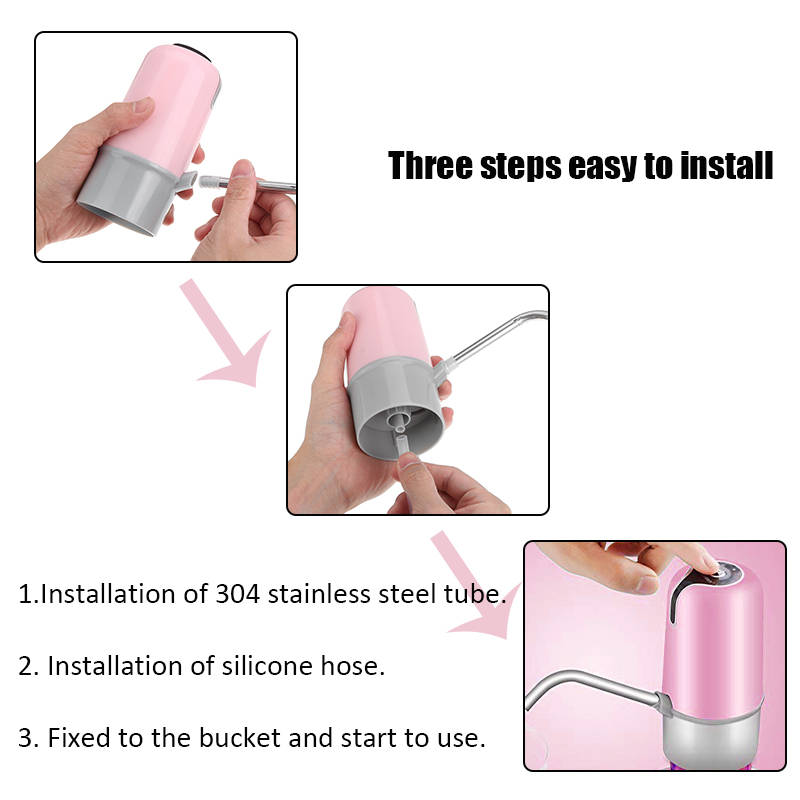 Three steps easy to install

1.Installation of 304 stainless steel tube.

2. Installation of silicone hose.

3. Fixed to the bucket and start to use.