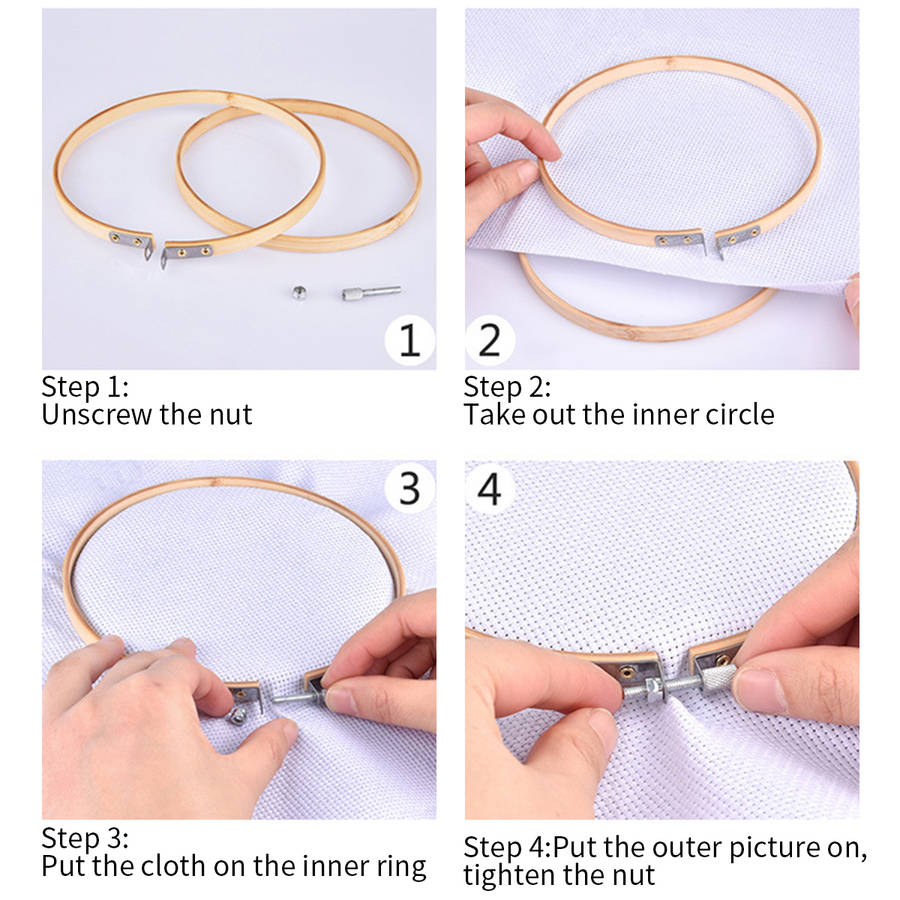 1

Step 1:
Unscrew the nut

2

Step 2:
Take out the inner circle

3

Step 3:
Put the cloth on the inner ring

4

Step 4:Put the outer picture on, tighten the nut