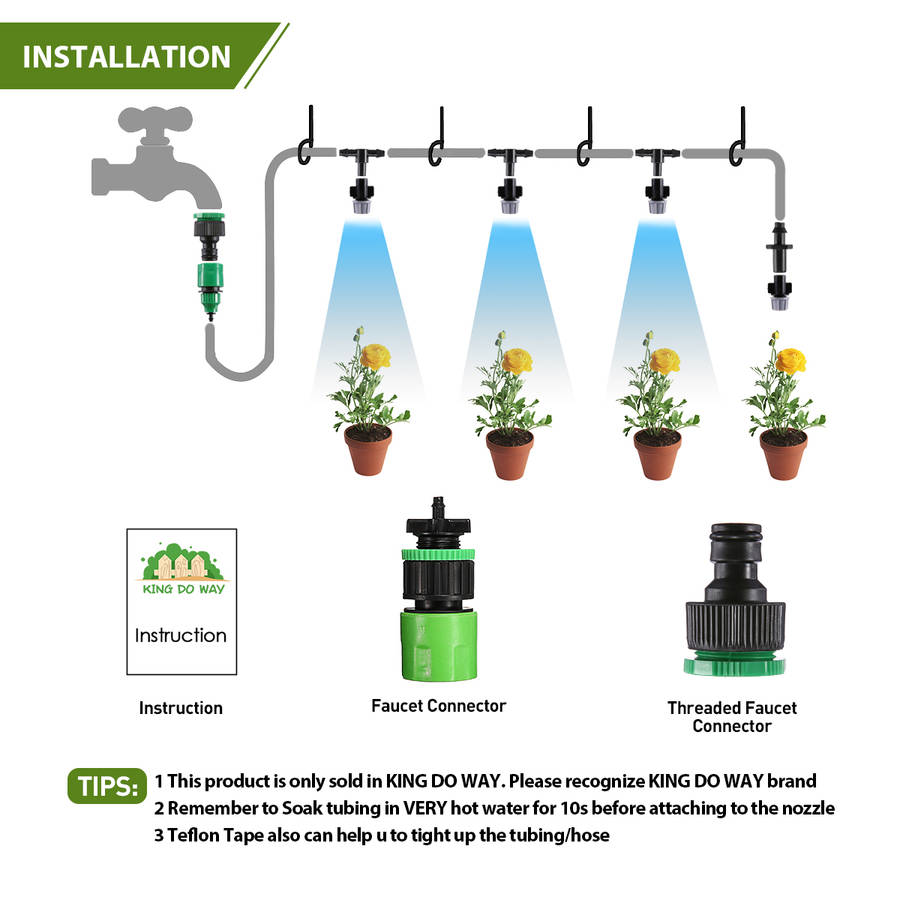 INSTALLATION

KING DO WAY

Instruction

Instruction

Faucet Connector

Threaded Faucet Connector

TIPS:
1 This product is only sold in KING DO WAY. Please recognize KING DO WAY brand
2 Remember to Soak tubing in VERY hot water for 10s before attaching to the nozzle
3 Teflon Tape also can help u to tight up the tubing/hose