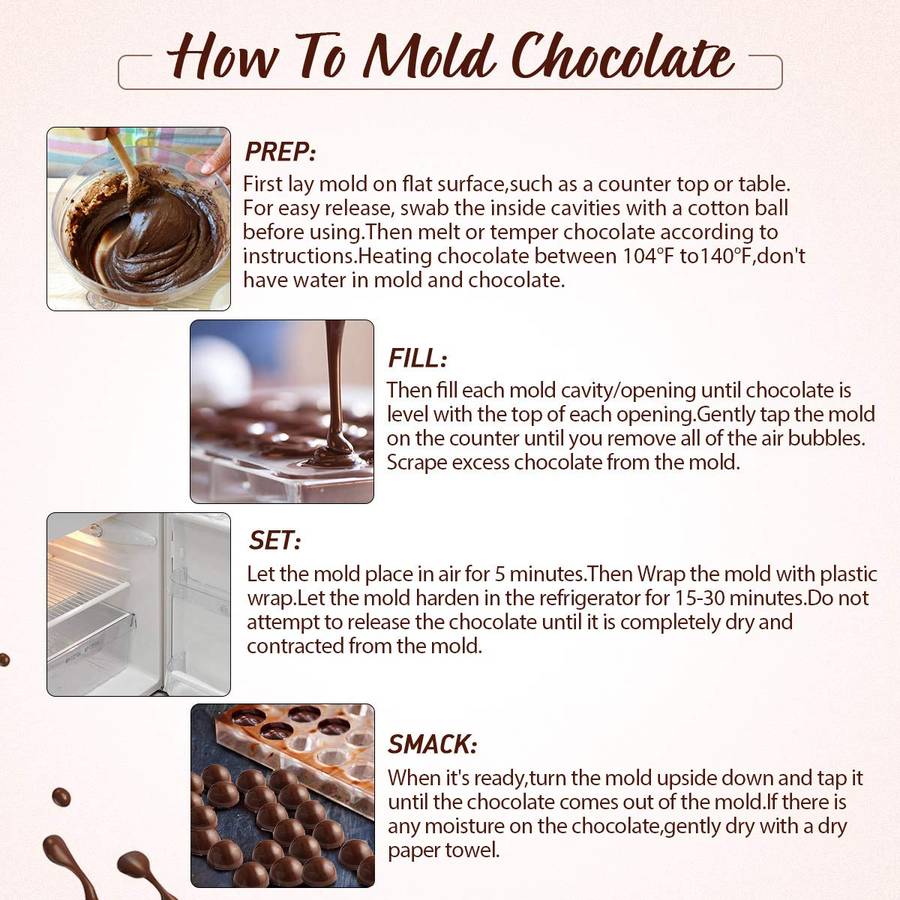 How To Mold Chocolate

PREP:
First lay mold on flat surface,such as a counter top or table. For easy release, swab the inside cavities with a cotton ball before using.Then melt or temper chocolate according to instructions.Heating chocolate between 104°F to140°F,don't have water in mold and chocolate.

FILL:
Then fill each mold cavity/opening until chocolate is level with the top of each opening.Gently tap the mold on the counter until you remove all of the air bubbles. Scrape excess chocolate from the mold.

SET:
Let the mold place in air for 5 minutes.Then Wrap the mold with plastic wrap.Let the mold harden in the refrigerator for 15-30 minutes.Do not attempt to release the chocolate until it is completely dry and contracted from the mold.

SMACK:
When it's ready,turn the mold upside down and tap it until the chocolate comes out of the mold.If there is any moisture on the chocolate,gently dry with a dry paper towel.