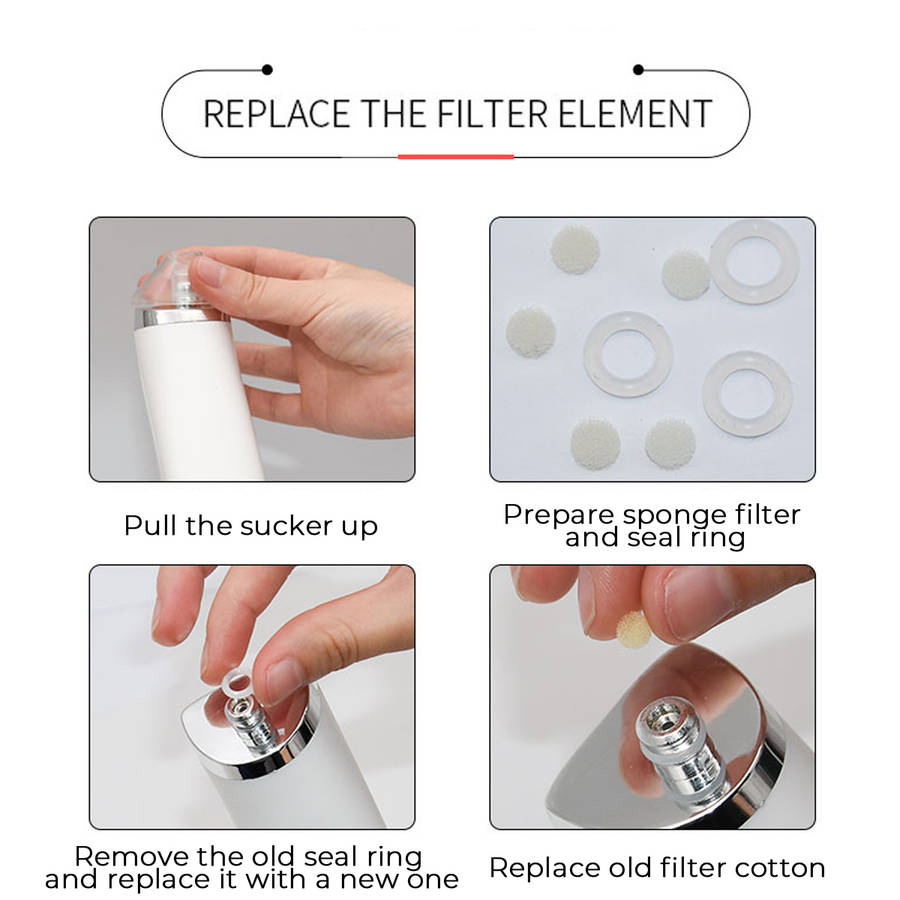 REPLACE THE FILTER ELEMENT

Pull the sucker up

Prepare sponge filter and seal ring

Remove the old seal ring and replace it with a new one

Replace old filter cotton