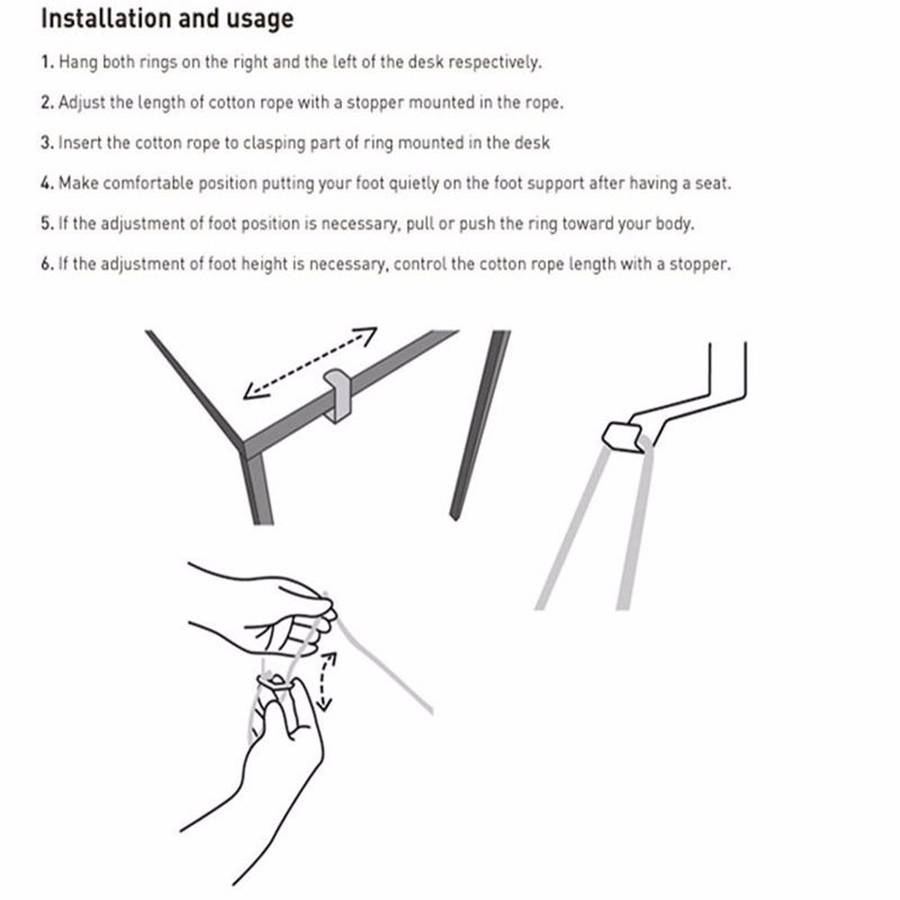 Installation and usage

1. Hang both rings on the right and the left of the desk respectively.

2. Adjust the length of cotton rope with a stopper mounted in the rope.

3. Insert the cotton rope to clasping part of ring mounted in the desk

4. Make comfortable position putting your foot quietly on the foot support after having a seat.

5. If the adjustment of foot position is necessary, pull or push the ring toward your body.

6. If the adjustment of foot height is necessary, control the cotton rope length with a stopper.