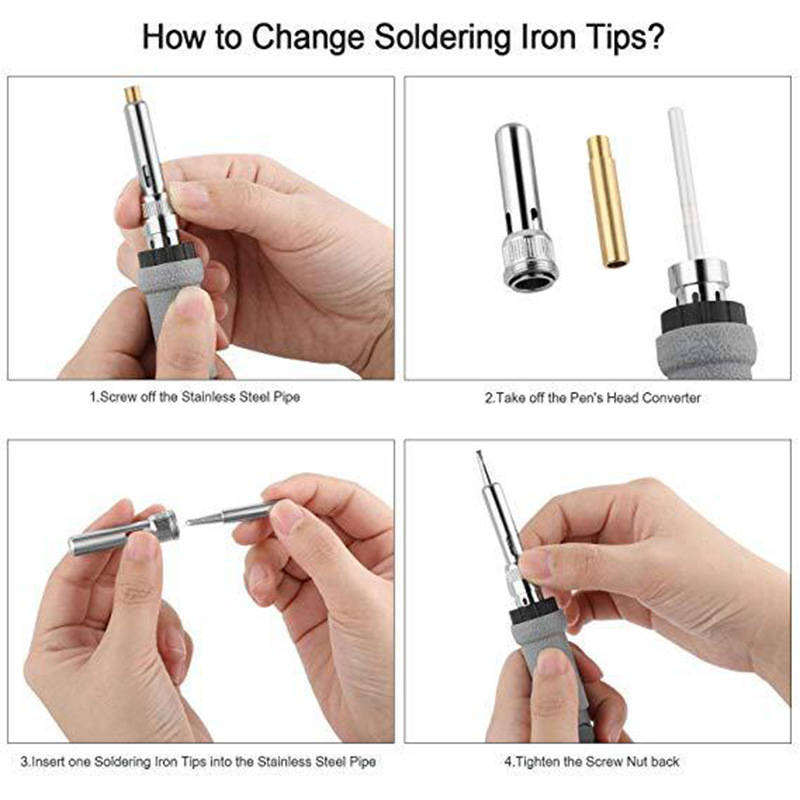 How to Change Soldering Iron Tips?

1.Screw off the Stainless Steel Pipe

2.Take off the Pen's Head Converter

3.Insert one Soldering Iron Tips into the Stainless Steel Pipe

4.Tighten the Screw Nut back