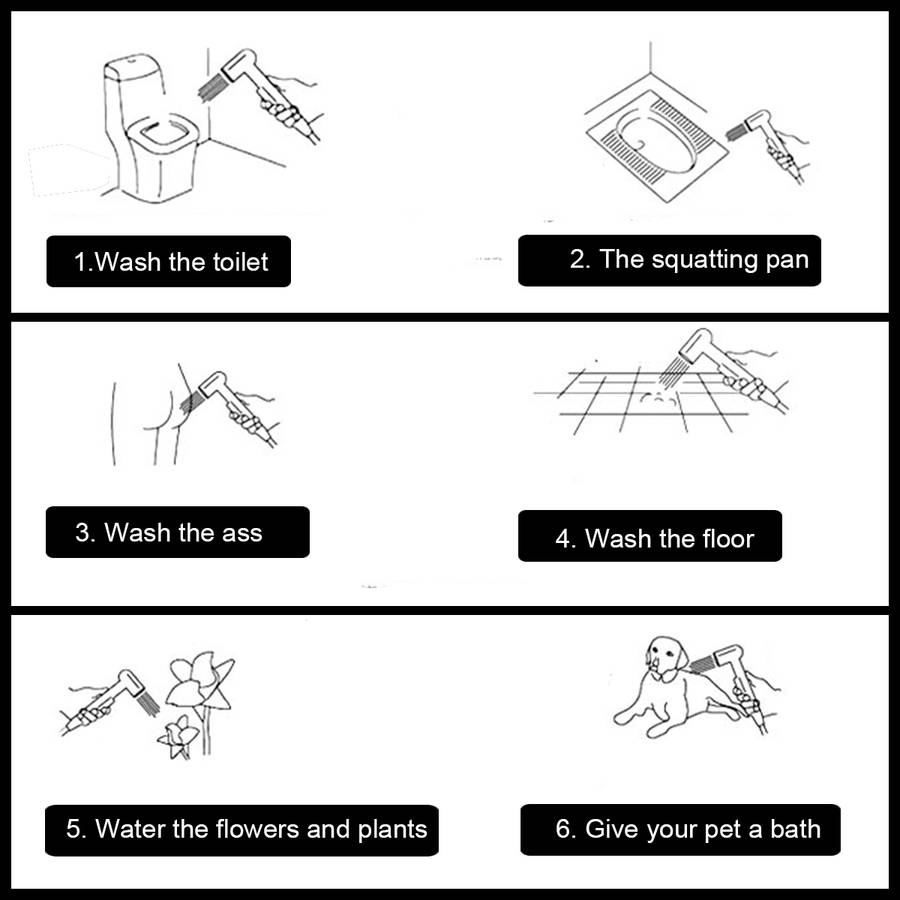 1.Wash the toilet

2. The squatting pan

3. Wash the ass

4. Wash the floor

5. Water the flowers and plants

6. Give your pet a bath