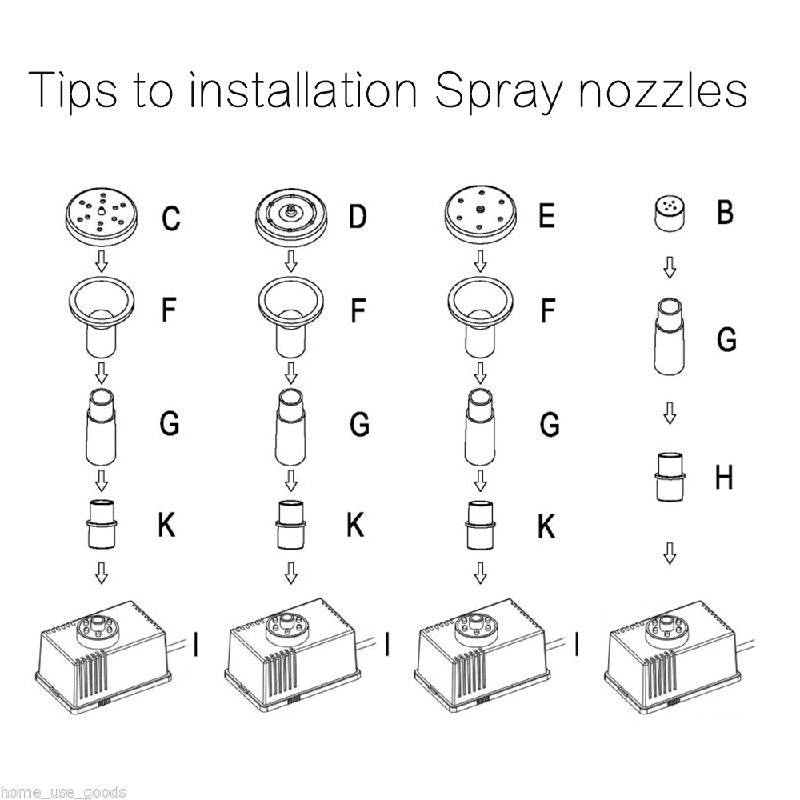 Tips to installation Spray nozzles

C
F
G
K
I

D
F
G
K
I

E
F
G
K
I

B
G
H

home_use_goods