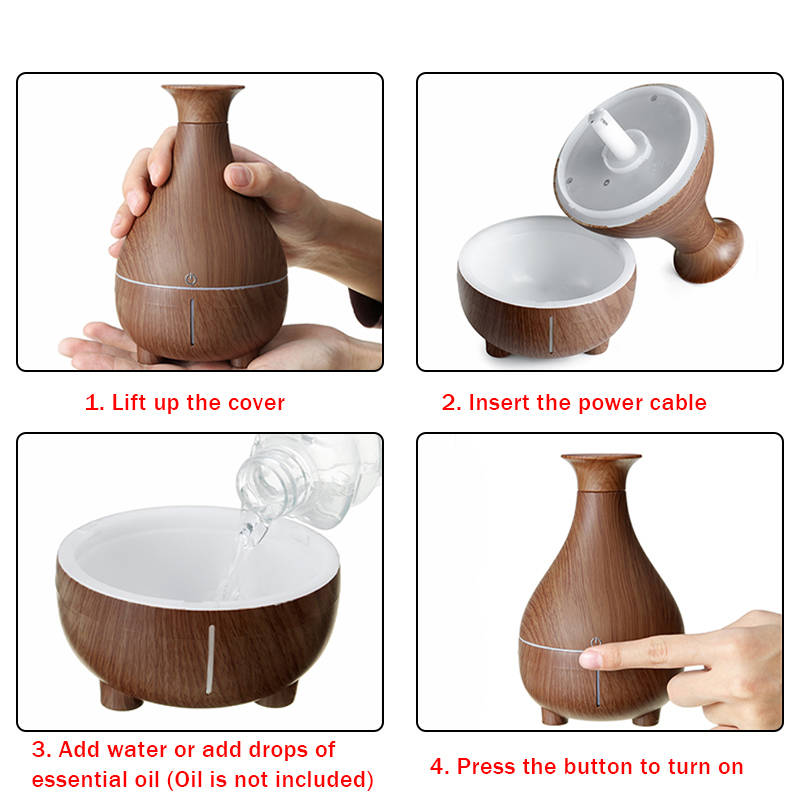 1. Lift up the cover

2. Insert the power cable

3. Add water or add drops of essential oil (Oil is not included)

4. Press the button to turn on