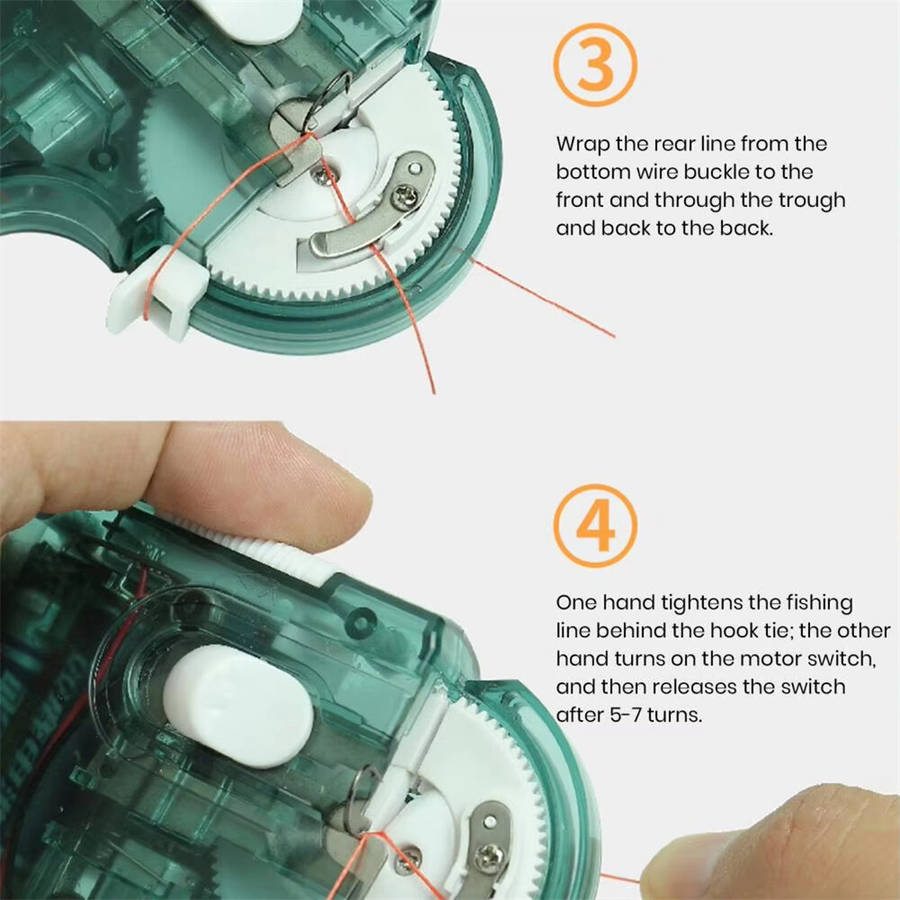 3

Wrap the rear line from the bottom wire buckle to the front and through the trough and back to the back.

4

One hand tightens the fishing line behind the hook tie; the other hand turns on the motor switch, and then releases the switch after 5-7 turns.