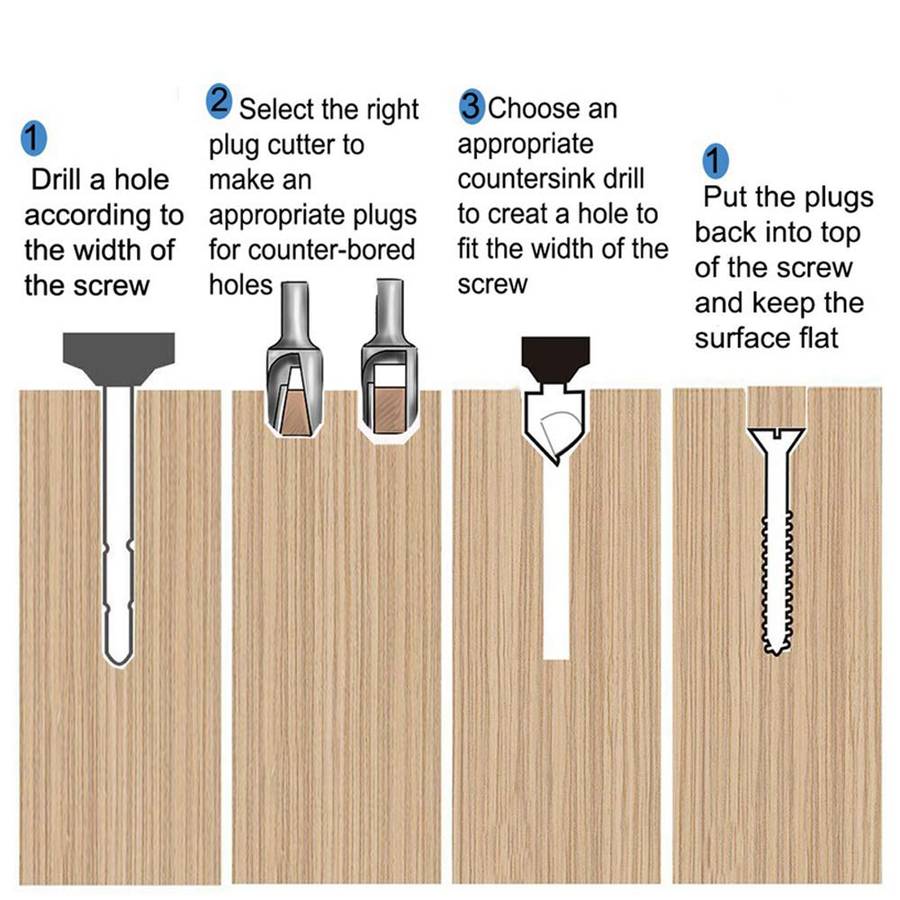 1
Drill a hole according to the width of the screw

2 Select the right plug cutter to make an appropriate plugs for counter-bored holes

3 Choose an appropriate countersink drill to creat a hole to fit the width of the screw

1
Put the plugs back into top of the screw and keep the surface flat