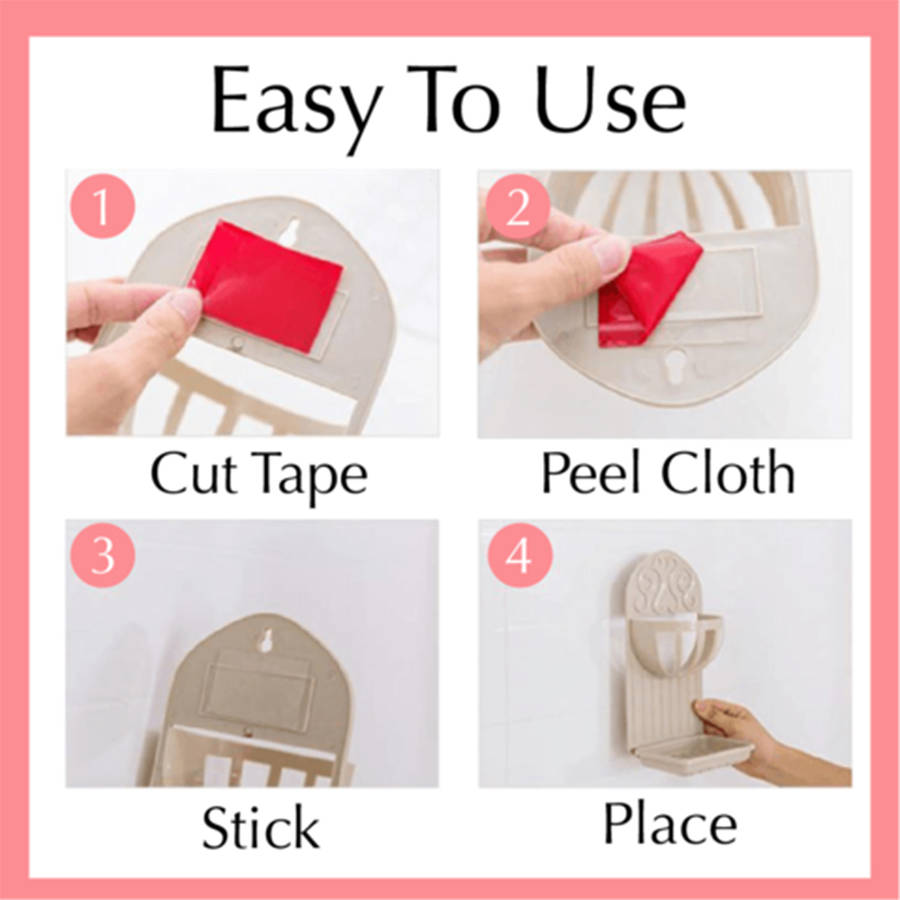 Easy To Use

1
Cut Tape

2
Peel Cloth

3
Stick

4
Place