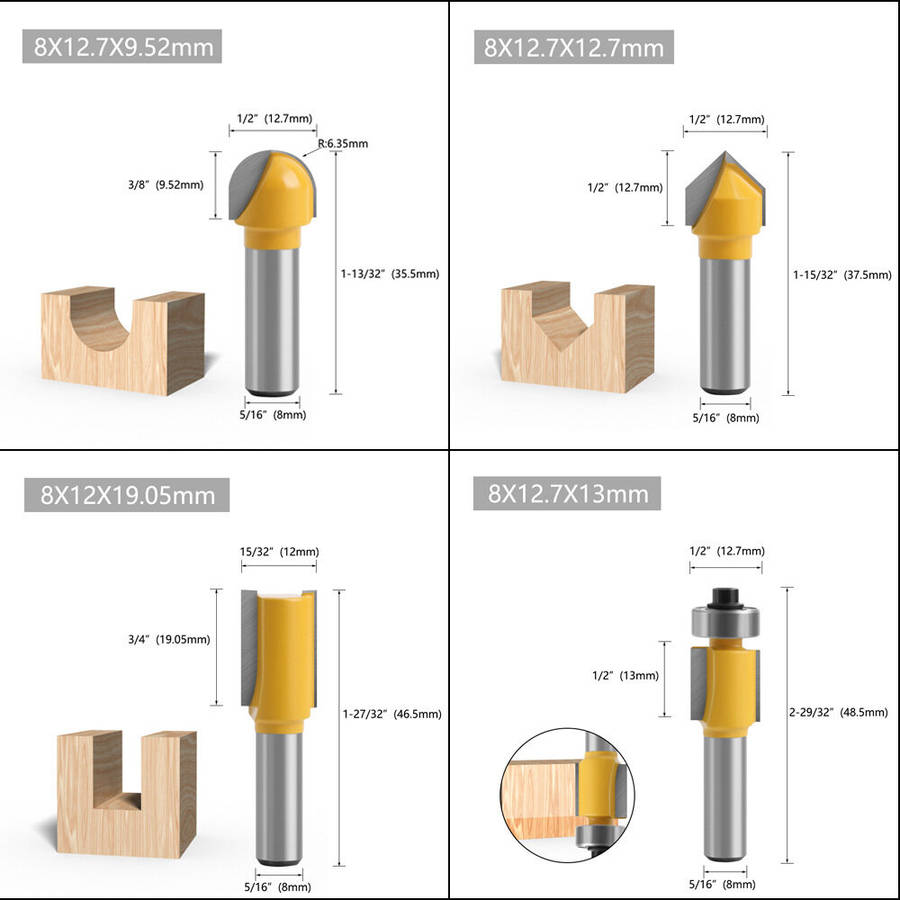 8X12.7X9.52mm

1/2" (12.7mm)

R:6.35mm

3/8" (9.52mm)

1-13/32" (35.5mm)

5/16" (8mm)

8X12.7X12.7mm

1/2" (12.7mm)

1/2" (12.7mm)

1-15/32" (37.5mm)

5/16" (8mm)

8X12X19.05mm

15/32" (12mm)

3/4" (19.05mm)

1-27/32" (46.5mm)

5/16" (8mm)

8X12.7X13mm

1/2" (12.7mm)

1/2" (13mm)

2-29/32" (48.5mm)

5/16" (8mm)