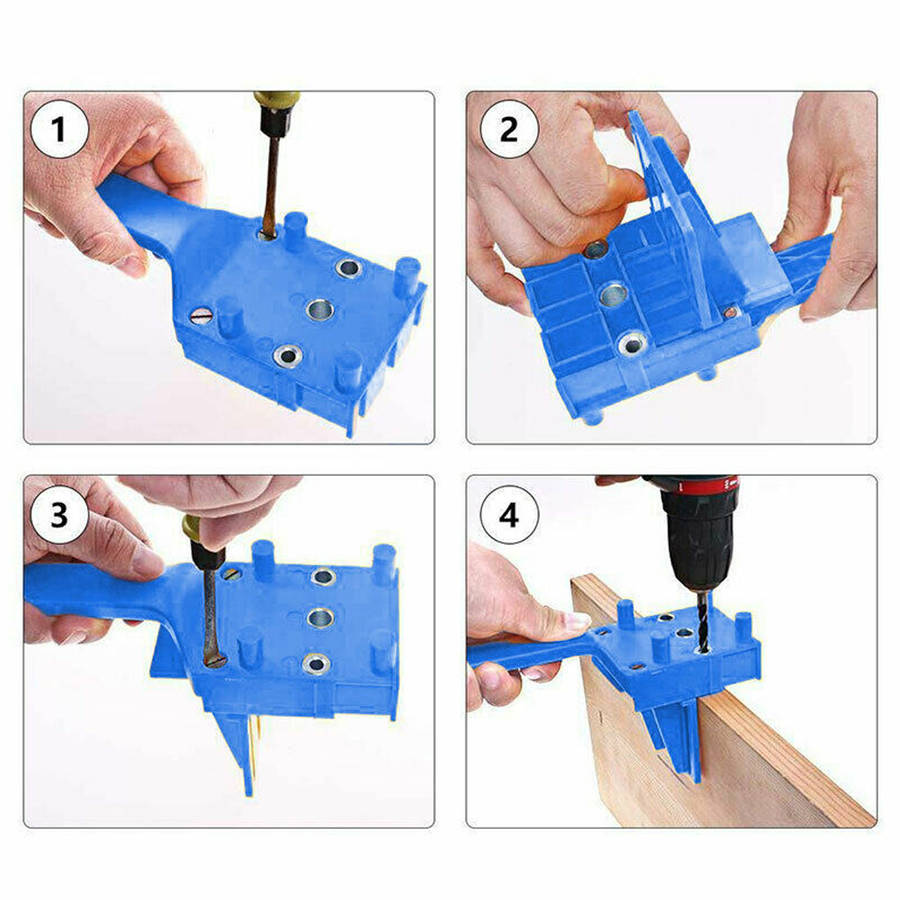 1
2
3
4