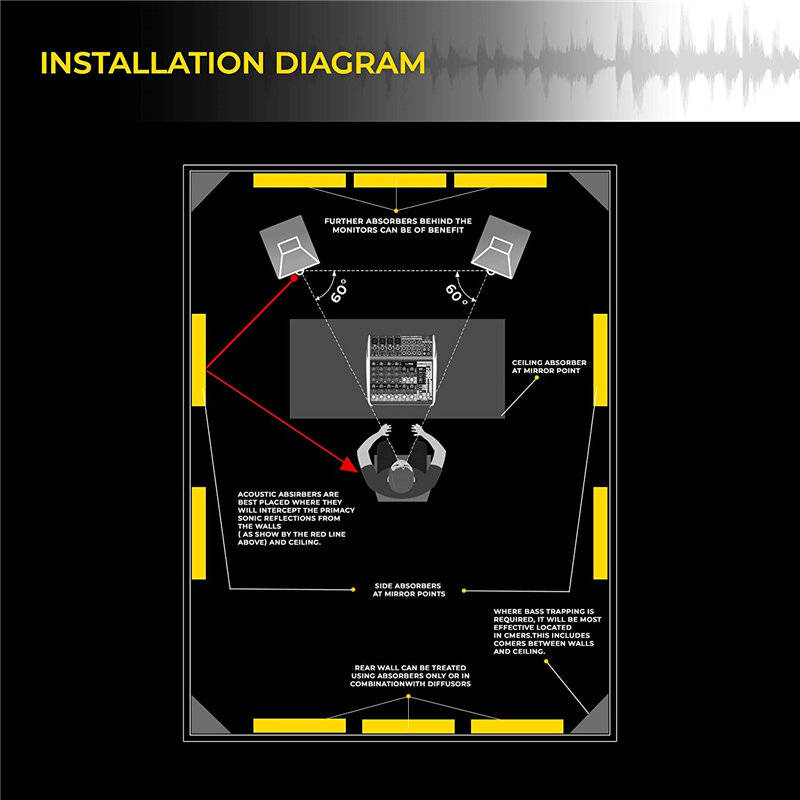 INSTALLATION DIAGRAM

FURTHER ABSORBERS BEHIND THE MONITORS CAN BE OF BENEFIT

60°

60°

CEILING ABSORBER AT MIRROR POINT

ACOUSTIC ABSIRBERS ARE BEST PLACED WHERE THEY WILL INTERCEPT THE PRIMACY SONIC REFLECTIONS FROM THE WALLS ( AS SHOW BY THE RED LINE ABOVE) AND CEILING.

SIDE ABSORBERS AT MIRROR POINTS

WHERE BASS TRAPPING IS REQUIRED, IT WILL BE MOST EFFECTIVE LOCATED IN CMERS.THIS INCLUDES COMERS BETWEEN WALLS AND CEILING.

REAR WALL CAN BE TREATED USING ABSORBERS ONLY OR IN COMBINATIONWITH DIFFUSORS