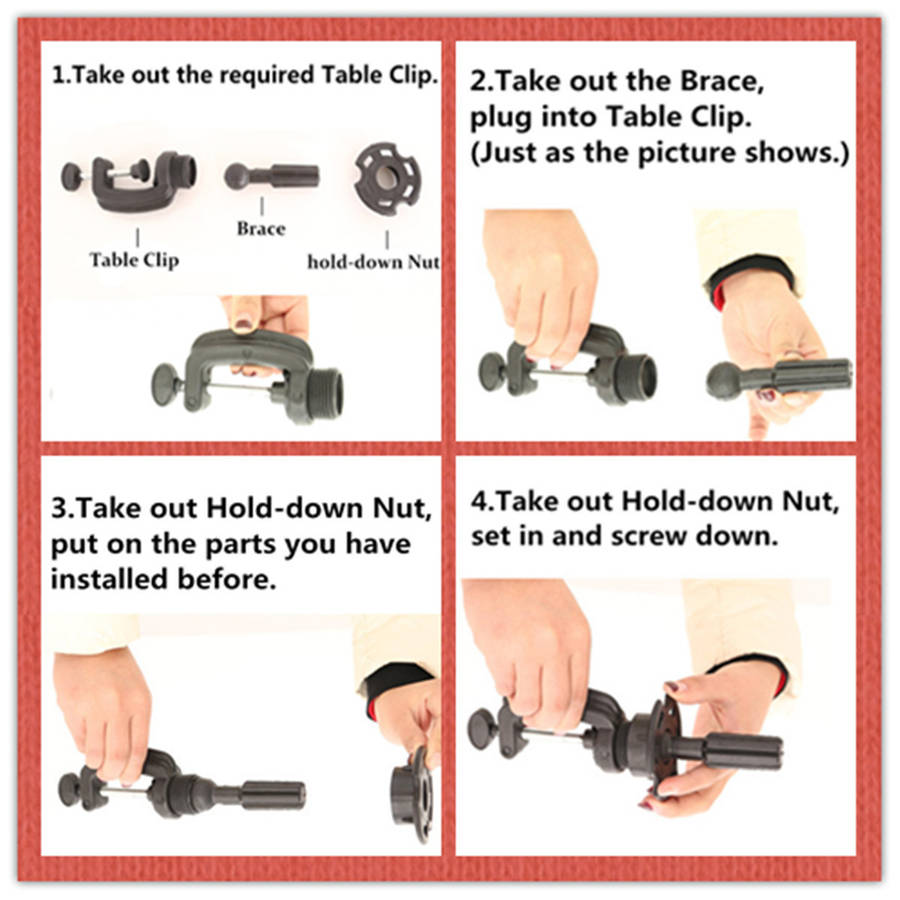 1.Take out the required Table Clip.

Table Clip

Brace

hold-down Nut

2.Take out the Brace, plug into Table Clip. (Just as the picture shows.)

3.Take out Hold-down Nut, put on the parts you have installed before.

4.Take out Hold-down Nut, set in and screw down.