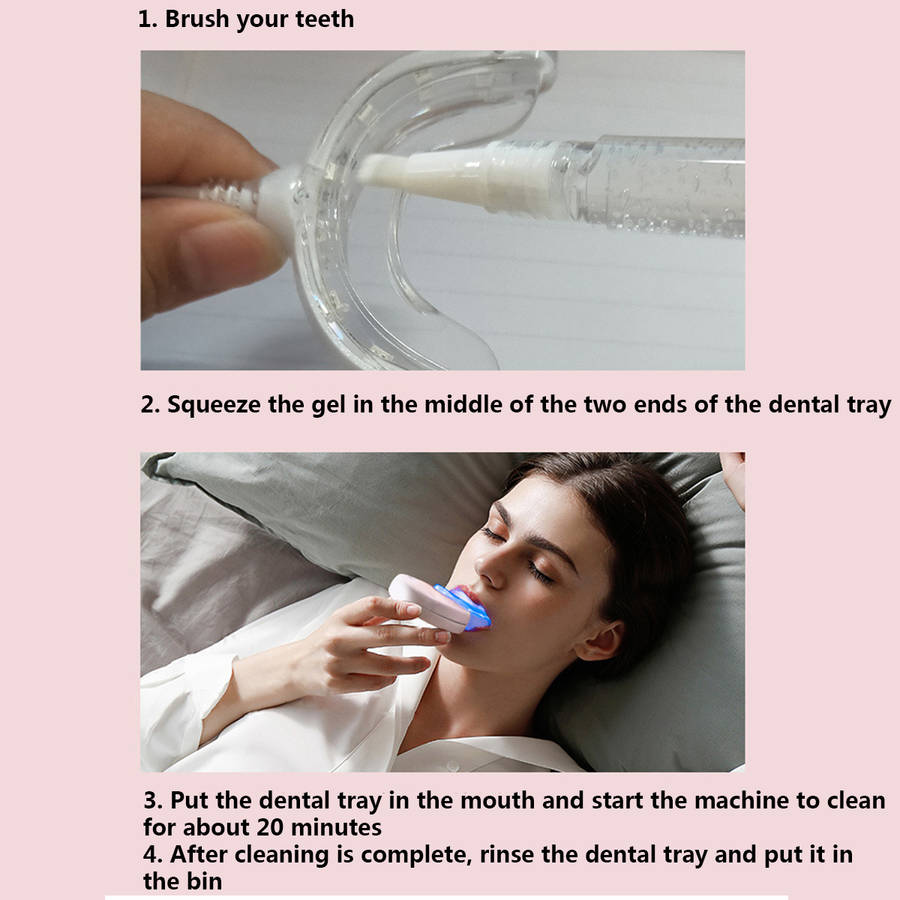 1. Brush your teeth

2. Squeeze the gel in the middle of the two ends of the dental tray

3. Put the dental tray in the mouth and start the machine to clean for about 20 minutes
4. After cleaning is complete, rinse the dental tray and put it in the bin