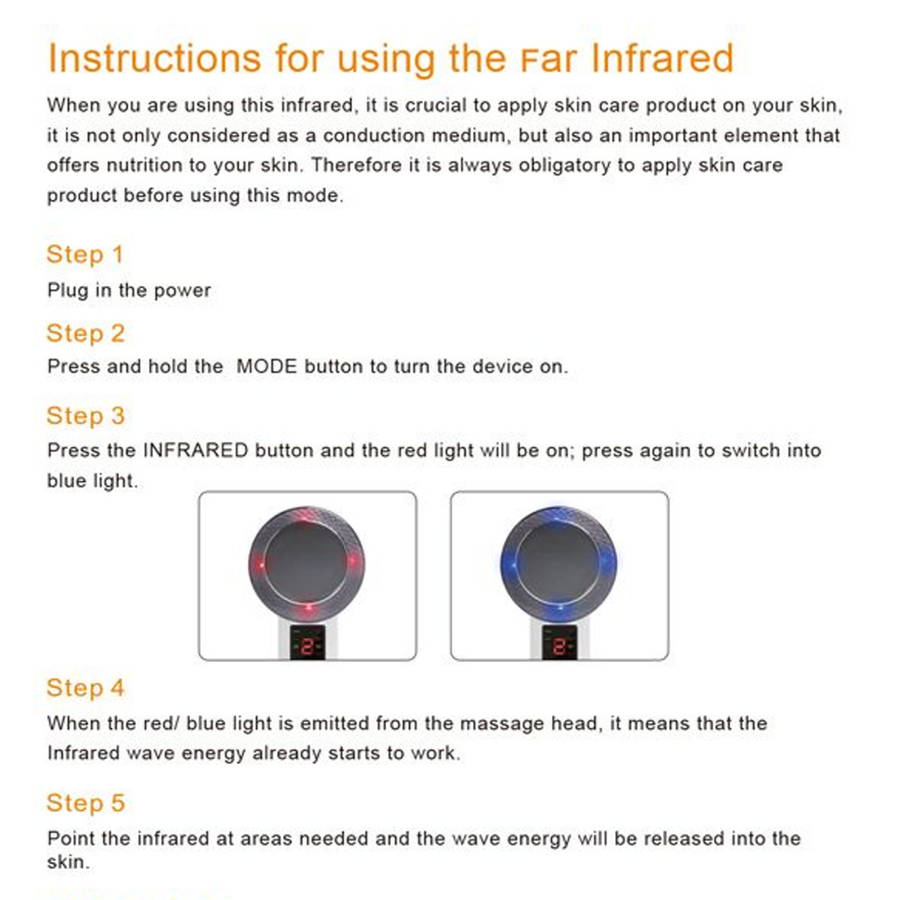 Instructions for using the Far Infrared

When you are using this infrared, it is crucial to apply skin care product on your skin, it is not only considered as a conduction medium, but also an important element that offers nutrition to your skin. Therefore it is always obligatory to apply skin care product before using this mode.

Step 1

Plug in the power

Step 2

Press and hold the MODE button to turn the device on.

Step 3

Press the INFRARED button and the red light will be on; press again to switch into blue light.

2

2

Step 4

When the red/ blue light is emitted from the massage head, it means that the Infrared wave energy already starts to work.

Step 5

Point the infrared at areas needed and the wave energy will be released into the skin.